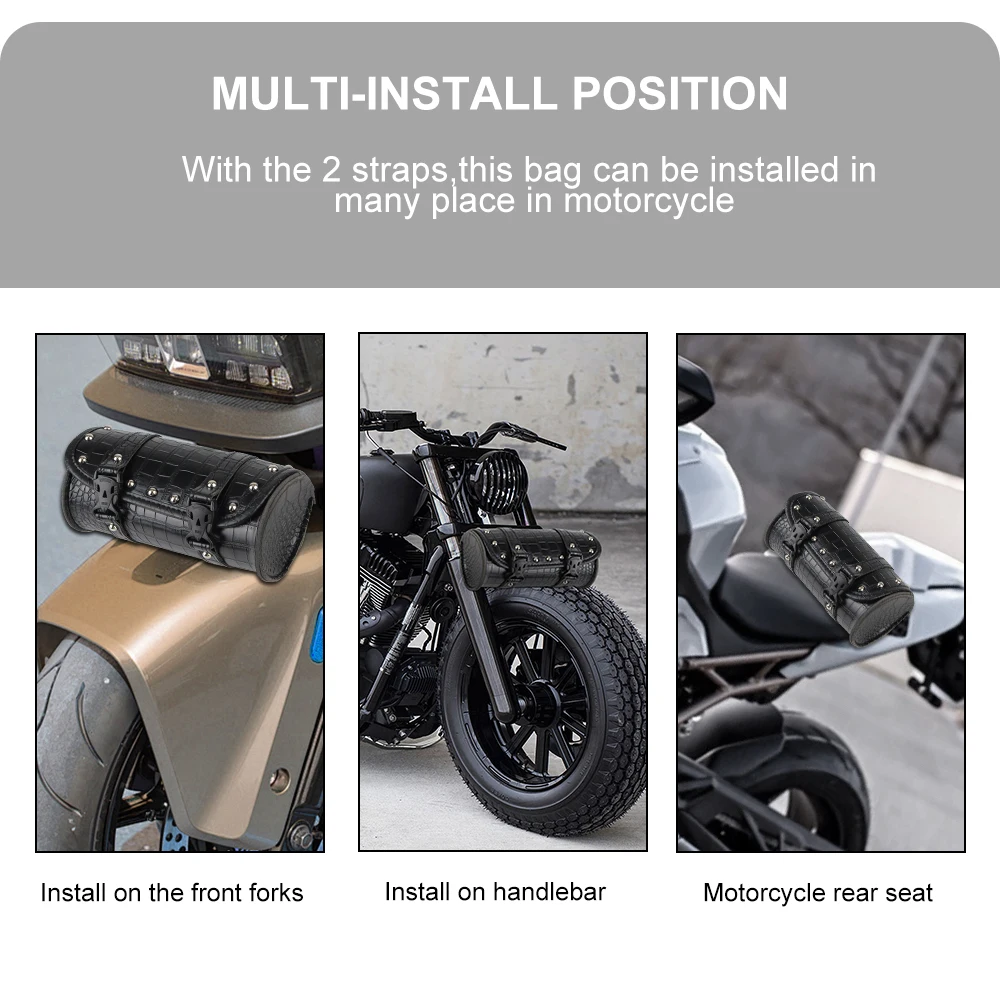 MULTI-INSTALL POSITION

With the 2 straps,this bag can be installed in many place in motorcycle

Install on the front forks

Install on handlebar

Motorcycle rear seat