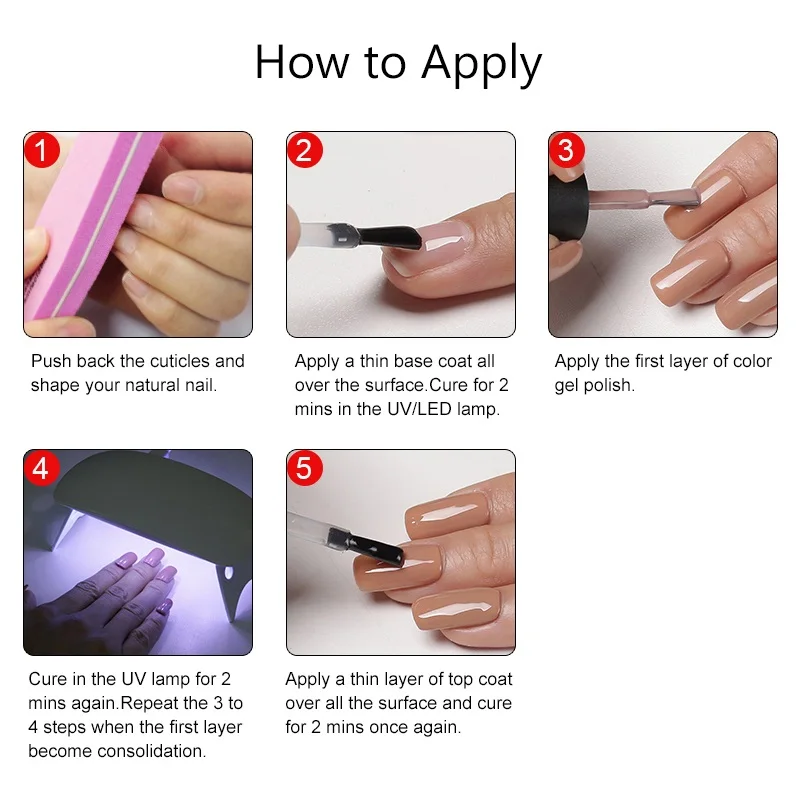 How to Apply

1

Push back the cuticles and shape your natural nail.

2

Apply a thin base coat all over the surface.Cure for 2 mins in the UV/LED lamp.

3

Apply the first layer of color gel polish.

4

Cure in the UV lamp for 2 mins again.Repeat the 3 to 4 steps when the first layer become consolidation.

5

Apply a thin layer of top coat over all the surface and cure for 2 mins once again.