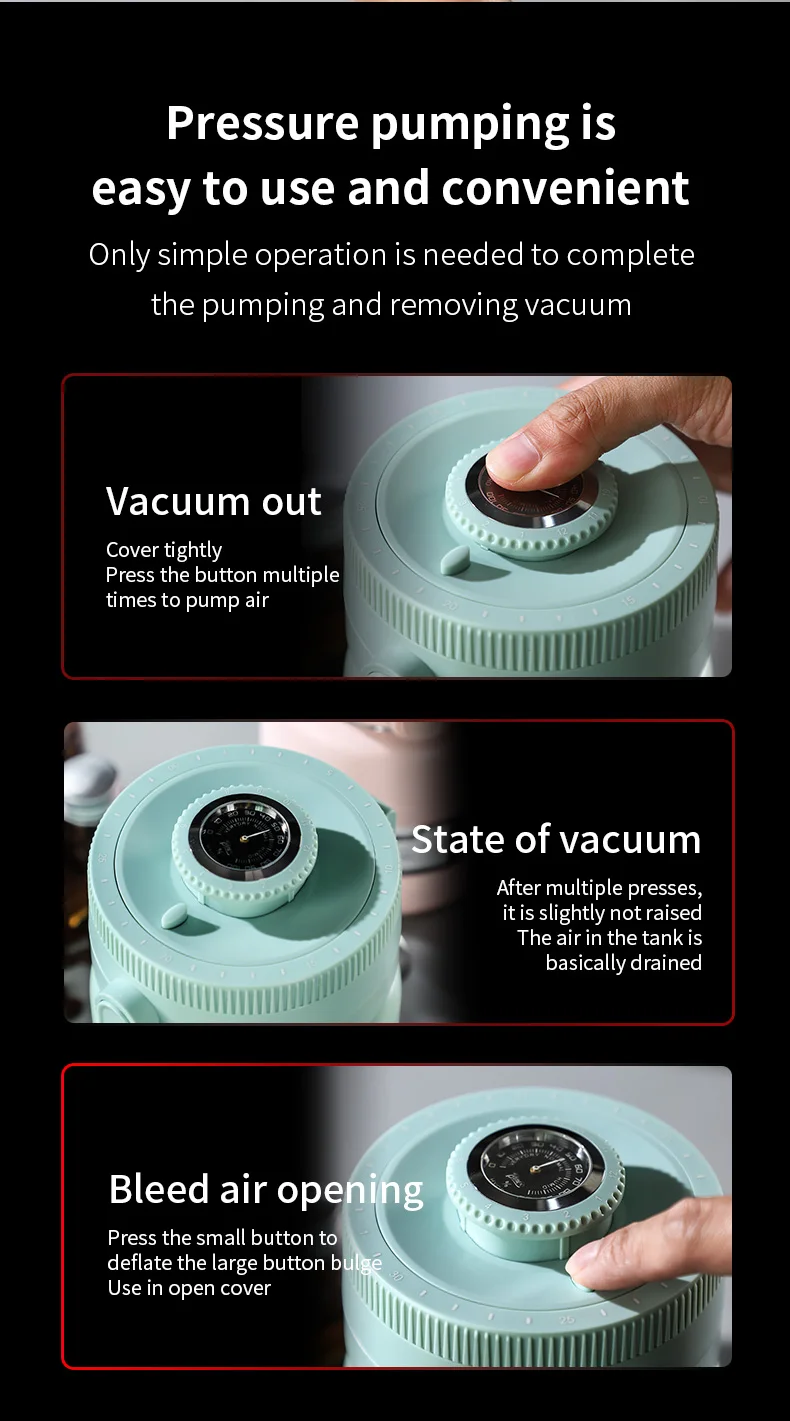 Pressure pumping is easy to use and convenient

Only simple operation is needed to complete the pumping and removing vacuum

Vacuum out

Cover tightly
Press the button multiple times to pump air

State of vacuum

After multiple presses, it is slightly not raised
The air in the tank is basically drained

Bleed air opening

Press the small button to deflate the large button bulge
Use in open cover