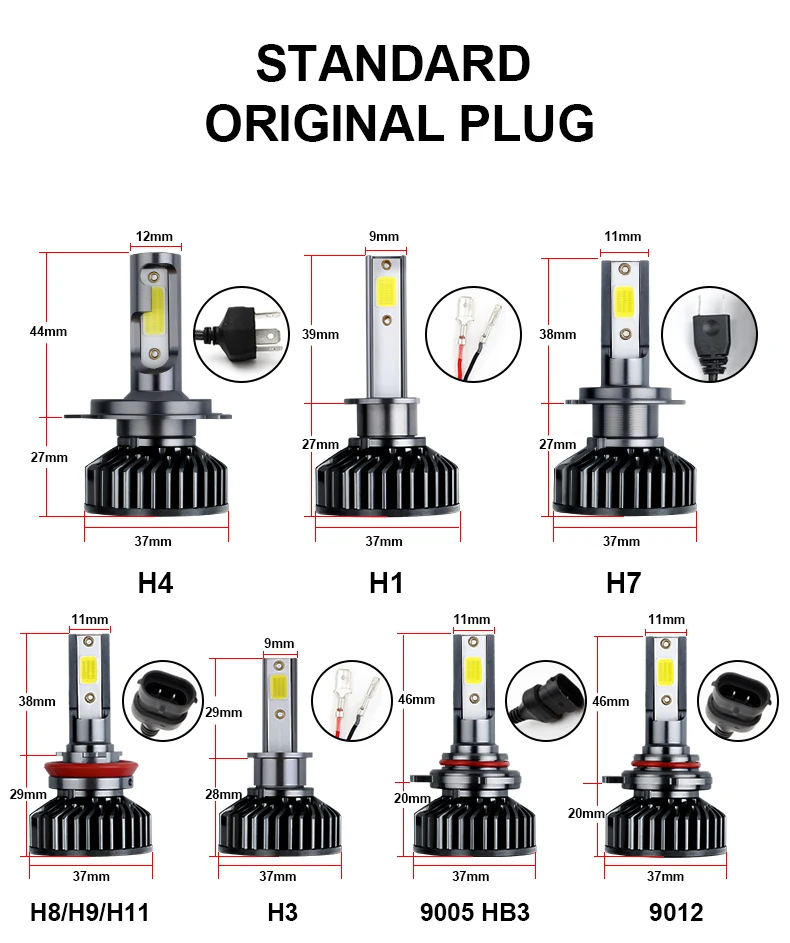 STANDARD
ORIGINAL PLUG

12mm
44mm
27mm
37mm
H4

9mm
39mm
27mm
37mm
H1

11mm
38mm
27mm
37mm
H7

11mm
38mm
29mm
37mm
H8/H9/H11

9mm
29mm
28mm
37mm
H3

11mm
46mm
20mm
37mm
9005 HB3

11mm
46mm
20mm
37mm
9012