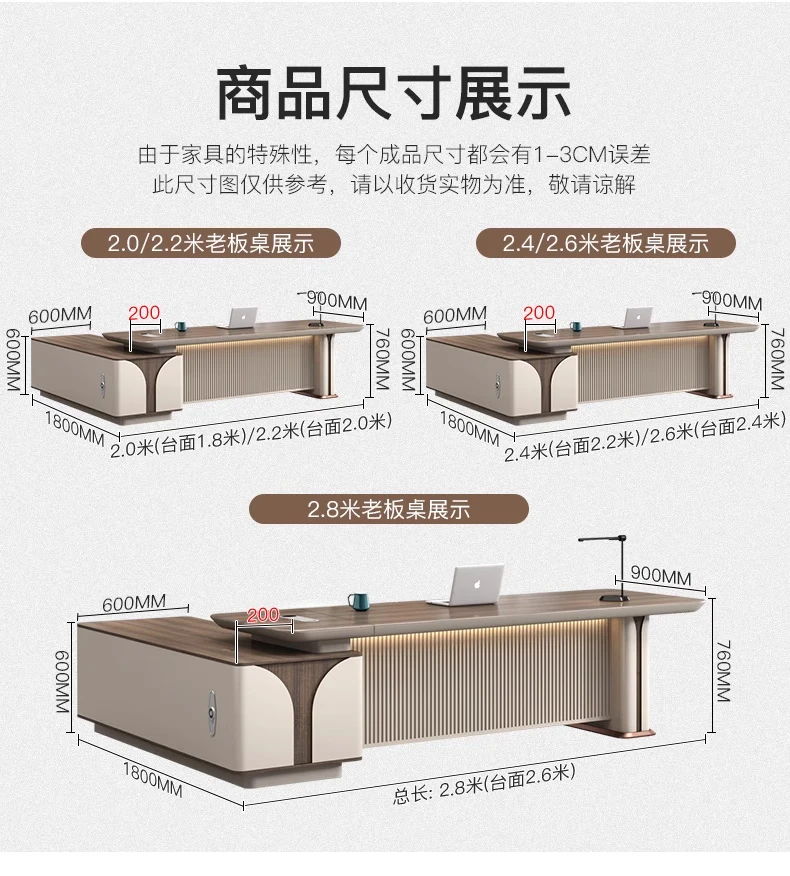 商品尺寸展示

由于家具的特殊性，每个成品尺寸都会有1-3CM误差
此尺寸图仅供参考，请以收货实物为准，敬请谅解

2.0/2.2米老板桌展示

600MM
200
900MM
600MM
760MM
1800MM
2.0米(台面1.8米)/2.2米(台面2.0米)

2.4/2.6米老板桌展示

600MM
200
900MM
600MM
760MM
1800MM
2.4米(台面2.2米)/2.6米(台面2.4米)

2.8米老板桌展示

600MM
200
900MM
600MM
760MM
1800MM
总长: 2.8米(台面2.6米)