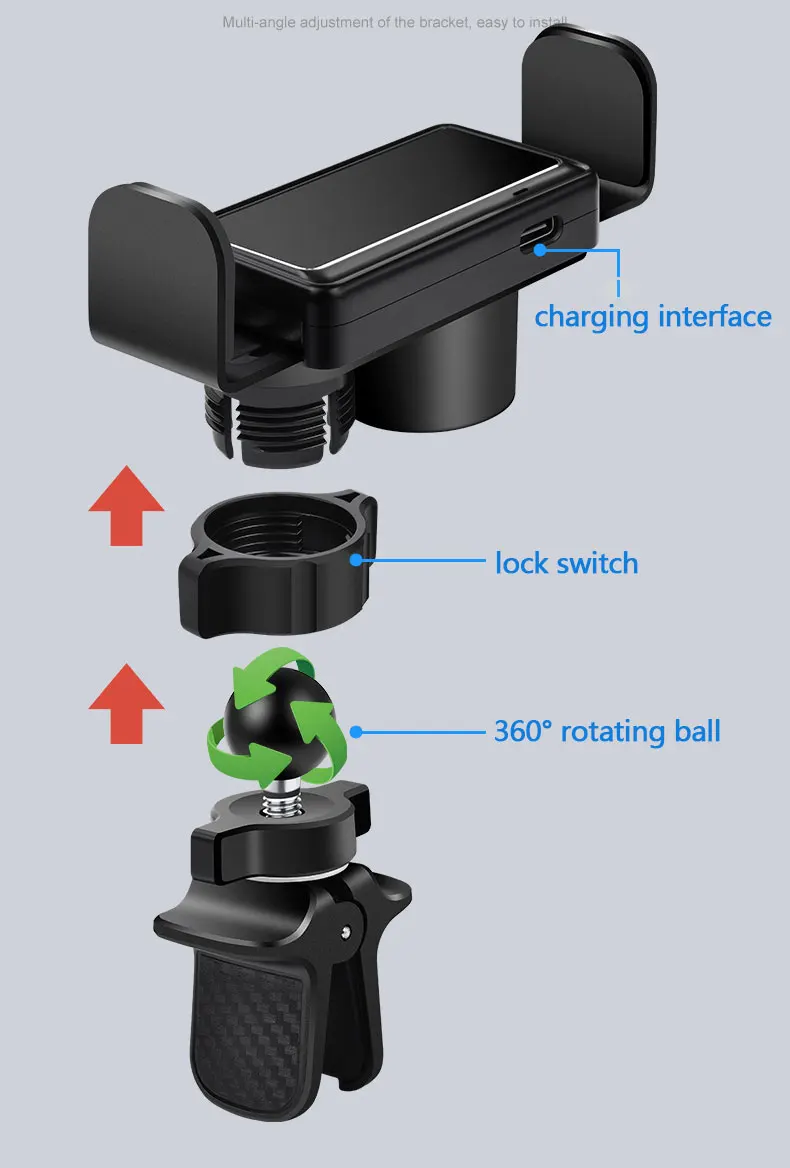 Multi-angle adjustment of the bracket, easy to install

charging interface

lock switch

360° rotating ball