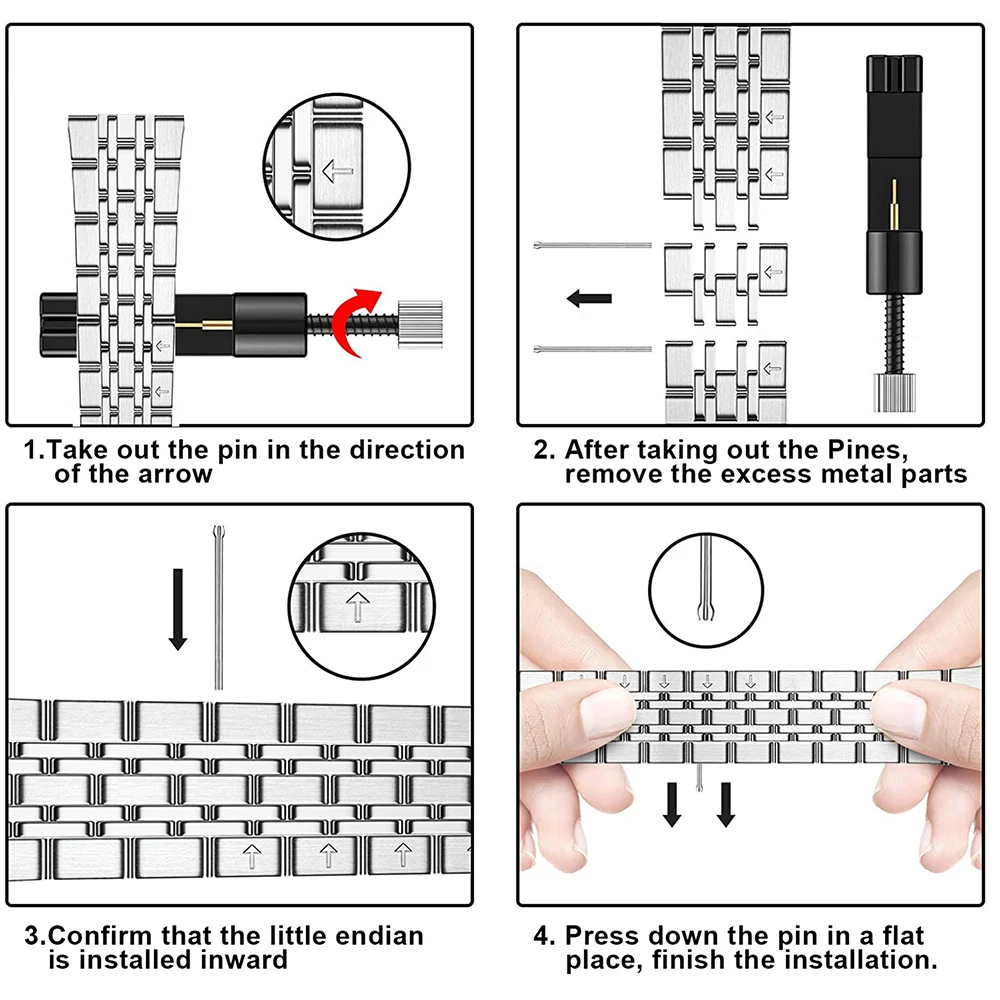 1.Take out the pin in the direction of the arrow

2. After taking out the Pines, remove the excess metal parts

3.Confirm that the little endian is installed inward

4. Press down the pin in a flat place, finish the installation.