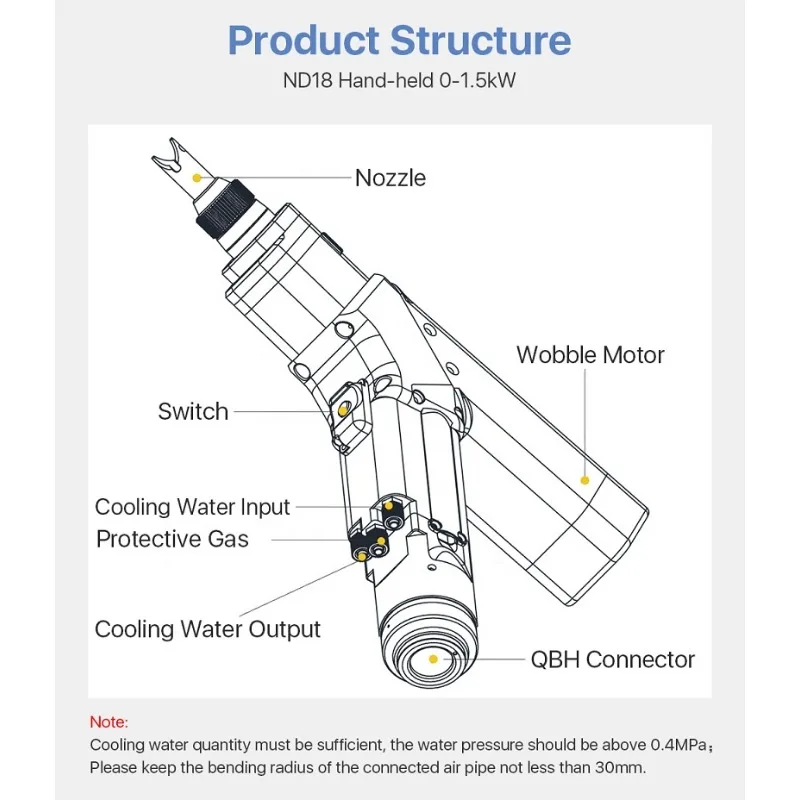 Product Structure
ND18 Hand-held 0-1.5kW

Nozzle
Wobble Motor
Switch
Cooling Water Input
Protective Gas
Cooling Water Output
QBH Connector

Note:
Cooling water quantity must be sufficient, the water pressure should be above 0.4MPa；
Please keep the bending radius of the connected air pipe not less than 30mm.