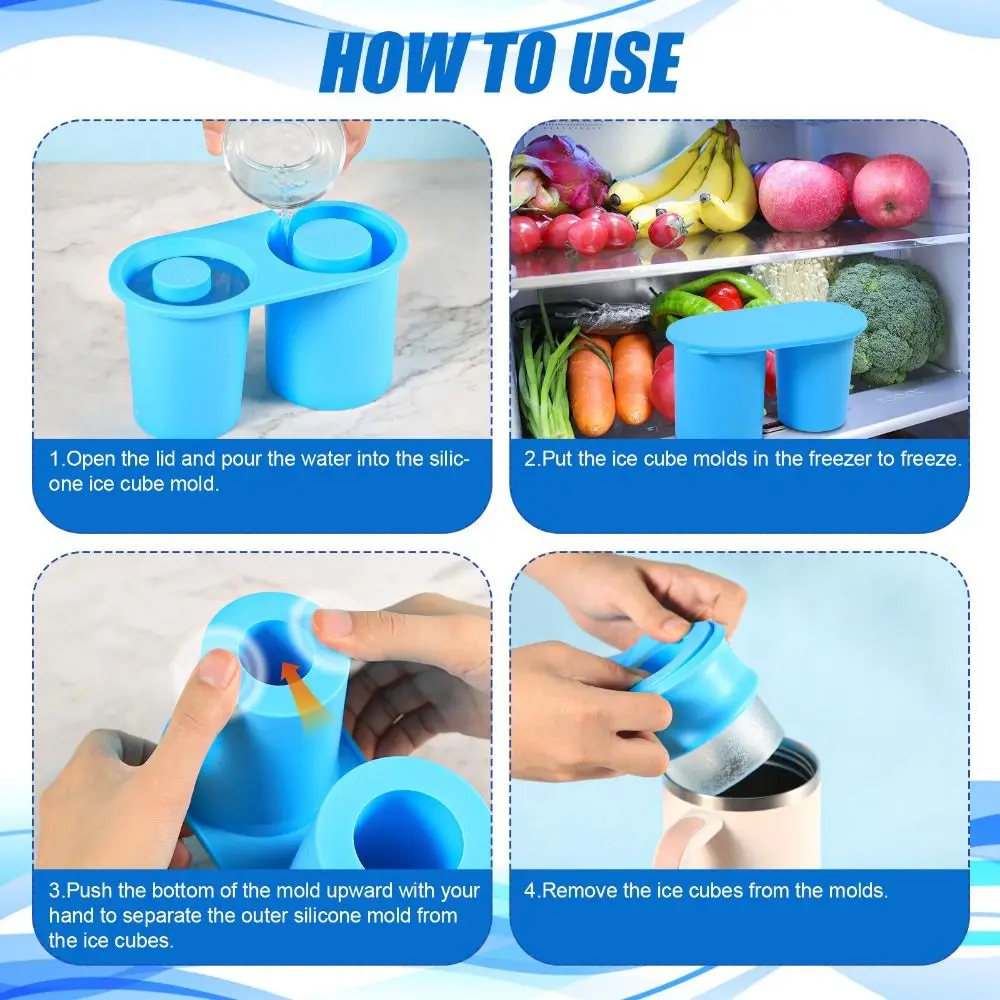 HOW TO USE

1.Open the lid and pour the water into the silicone ice cube mold.

2.Put the ice cube molds in the freezer to freeze.

3.Push the bottom of the mold upward with your hand to separate the outer silicone mold from the ice cubes.

4.Remove the ice cubes from the molds.