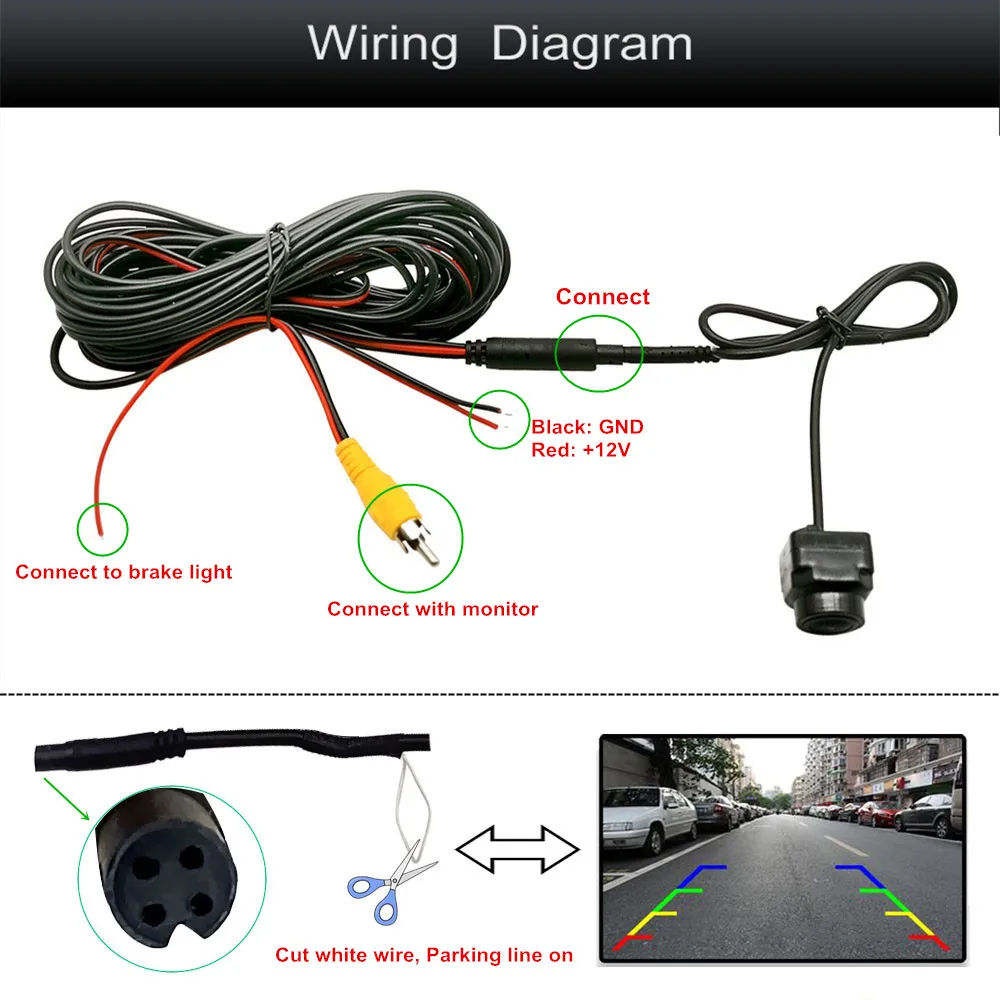 Wiring Diagram

Connect

Black: GND
Red: +12V

Connect to brake light

Connect with monitor

Cut white wire, Parking line on