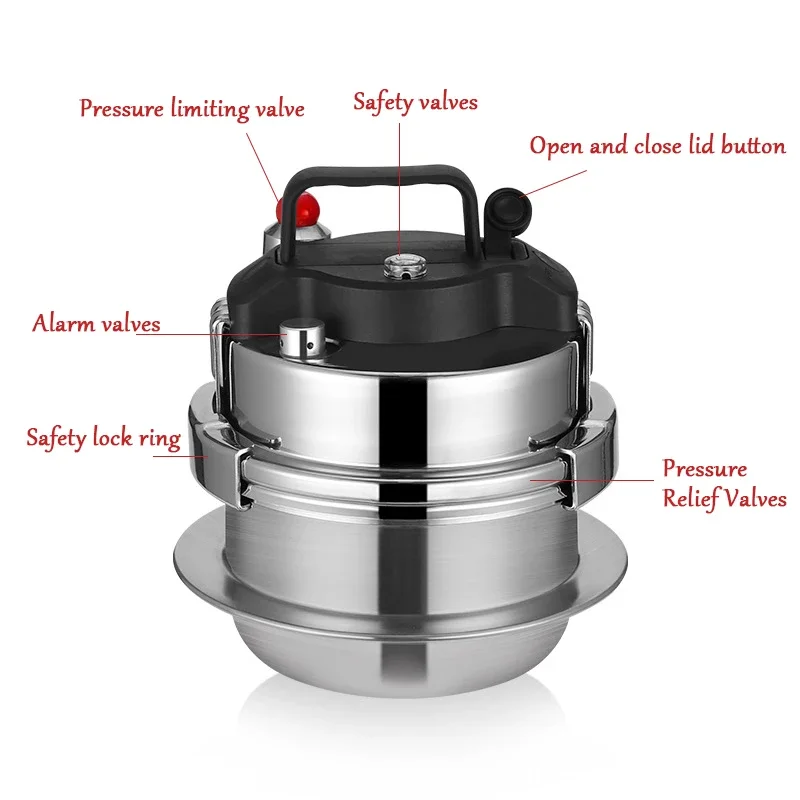 Pressure limiting valve

Safety valves

Open and close lid button

Alarm valves

Safety lock ring

Pressure Relief Valves