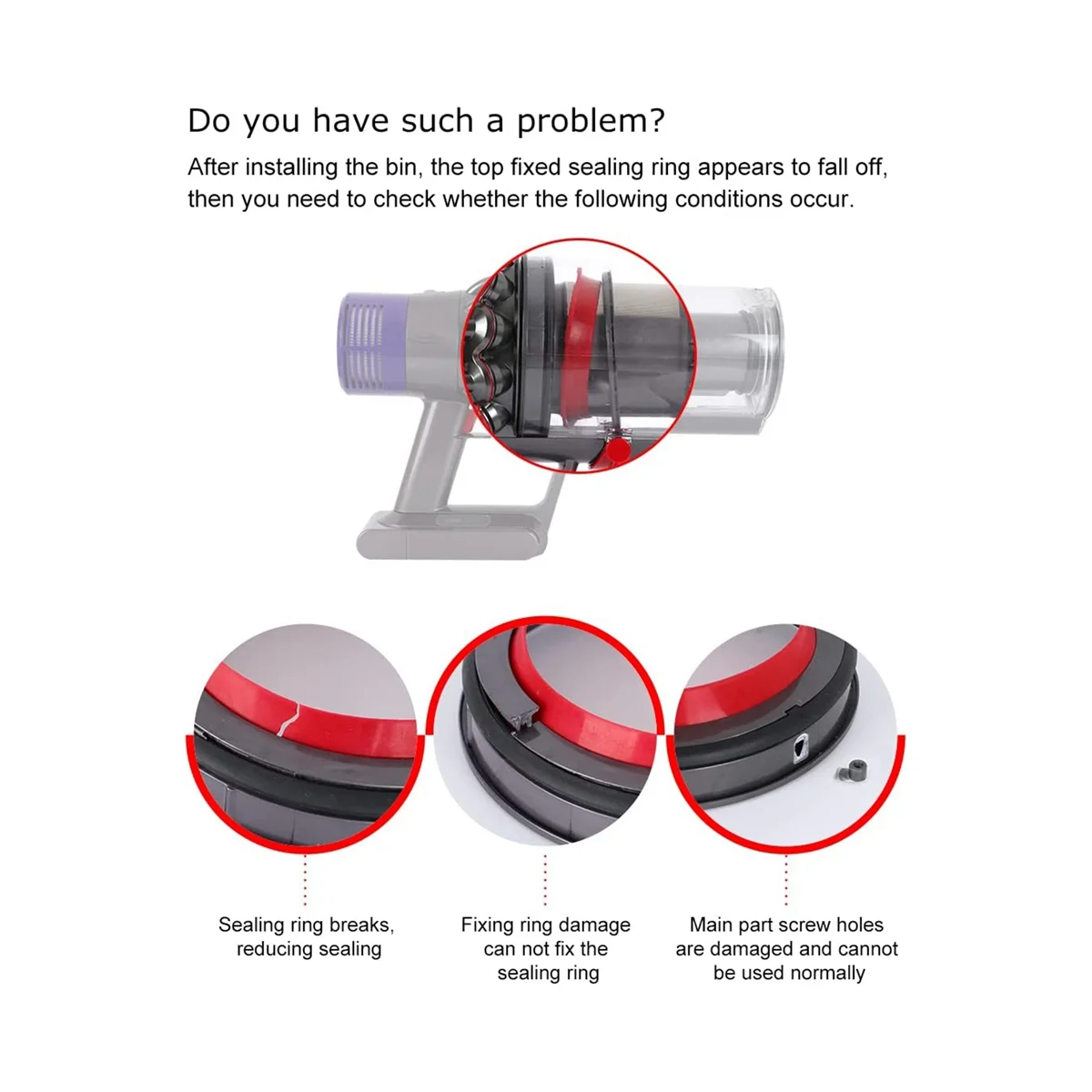 Do you have such a problem?

After installing the bin, the top fixed sealing ring appears to fall off, then you need to check whether the following conditions occur.

Sealing ring breaks, reducing sealing

Fixing ring damage can not fix the sealing ring

Main part screw holes are damaged and cannot be used normally