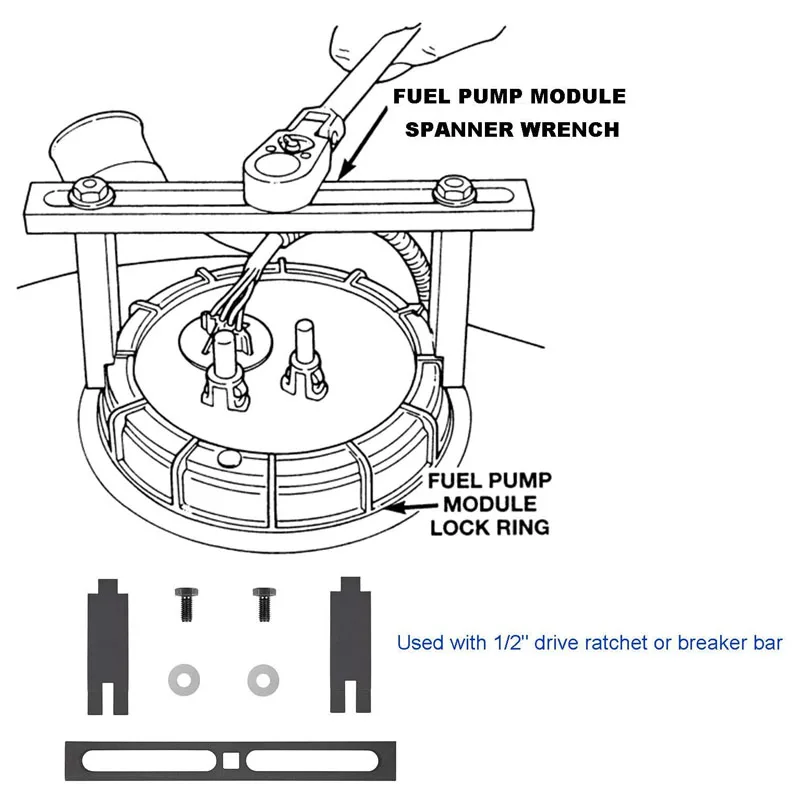 FUEL PUMP MODULE
SPANNER WRENCH

FUEL PUMP
MODULE
LOCK RING

Used with 1/2'' drive ratchet or breaker bar