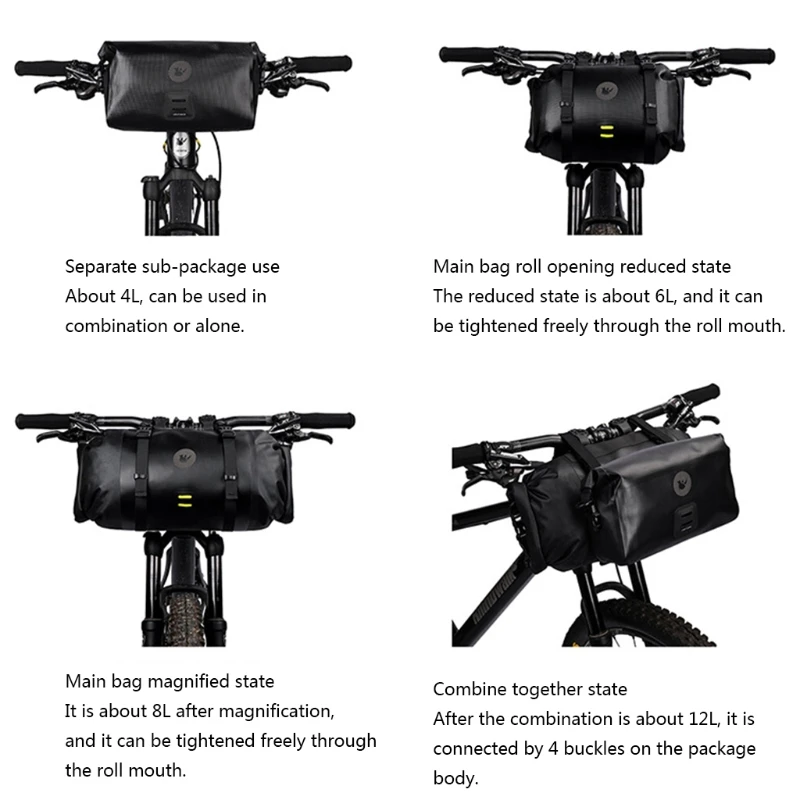 Separate sub-package use
About 4L, can be used in combination or alone.

Main bag roll opening reduced state
The reduced state is about 6L, and it can be tightened freely through the roll mouth.

Main bag magnified state
It is about 8L after magnification, and it can be tightened freely through the roll mouth.

Combine together state
After the combination is about 12L, it is connected by 4 buckles on the package body.