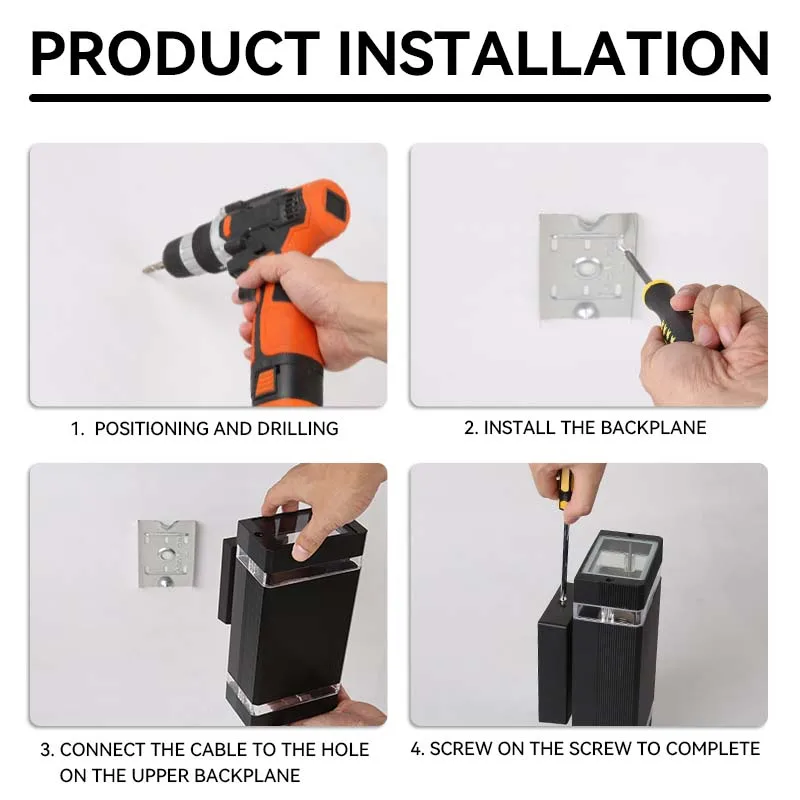 PRODUCT INSTALLATION

1. POSITIONING AND DRILLING

2. INSTALL THE BACKPLANE

3. CONNECT THE CABLE TO THE HOLE ON THE UPPER BACKPLANE

4. SCREW ON THE SCREW TO COMPLETE