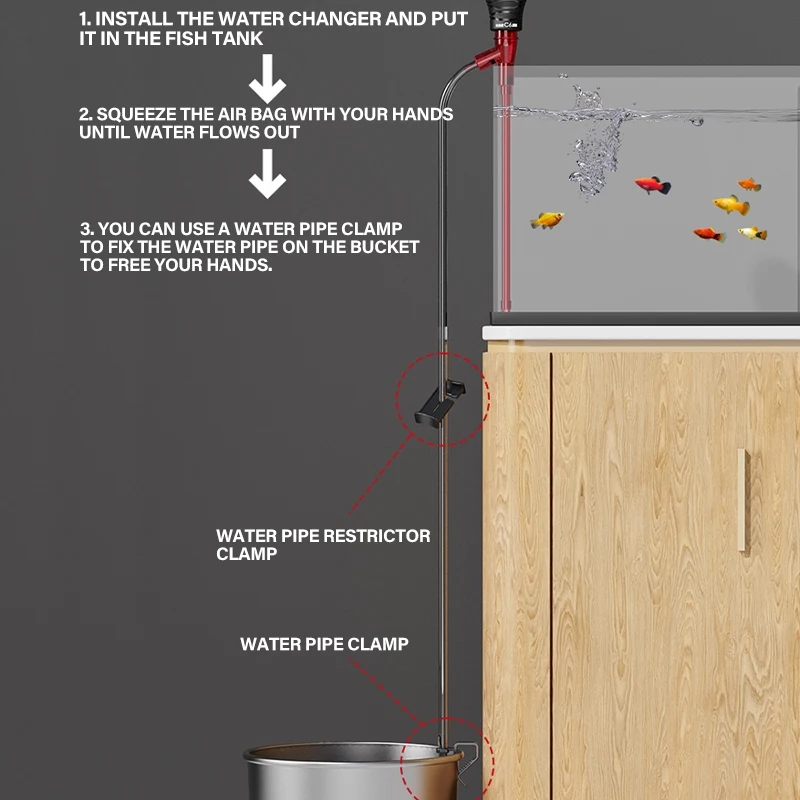 1. INSTALL THE WATER CHANGER AND PUT IT IN THE FISH TANK

2. SQUEEZE THE AIR BAG WITH YOUR HANDS UNTIL WATER FLOWS OUT

3. YOU CAN USE A WATER PIPE CLAMP TO FIX THE WATER PIPE ON THE BUCKET TO FREE YOUR HANDS.

WATER PIPE RESTRICTOR CLAMP

WATER PIPE CLAMP