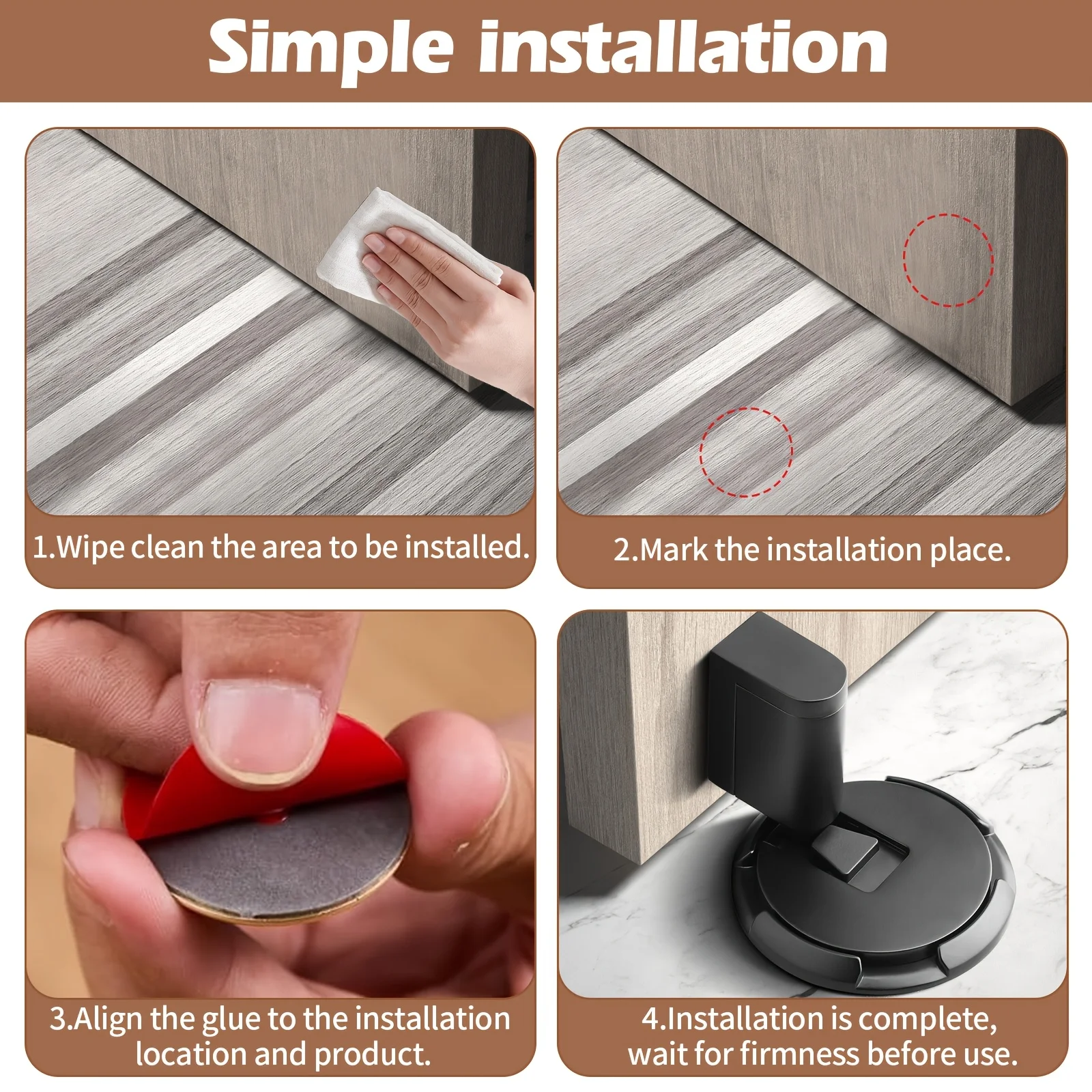 Simple installation

1.Wipe clean the area to be installed.

2.Mark the installation place.

3.Align the glue to the installation location and product.

4.Installation is complete, wait for firmness before use.