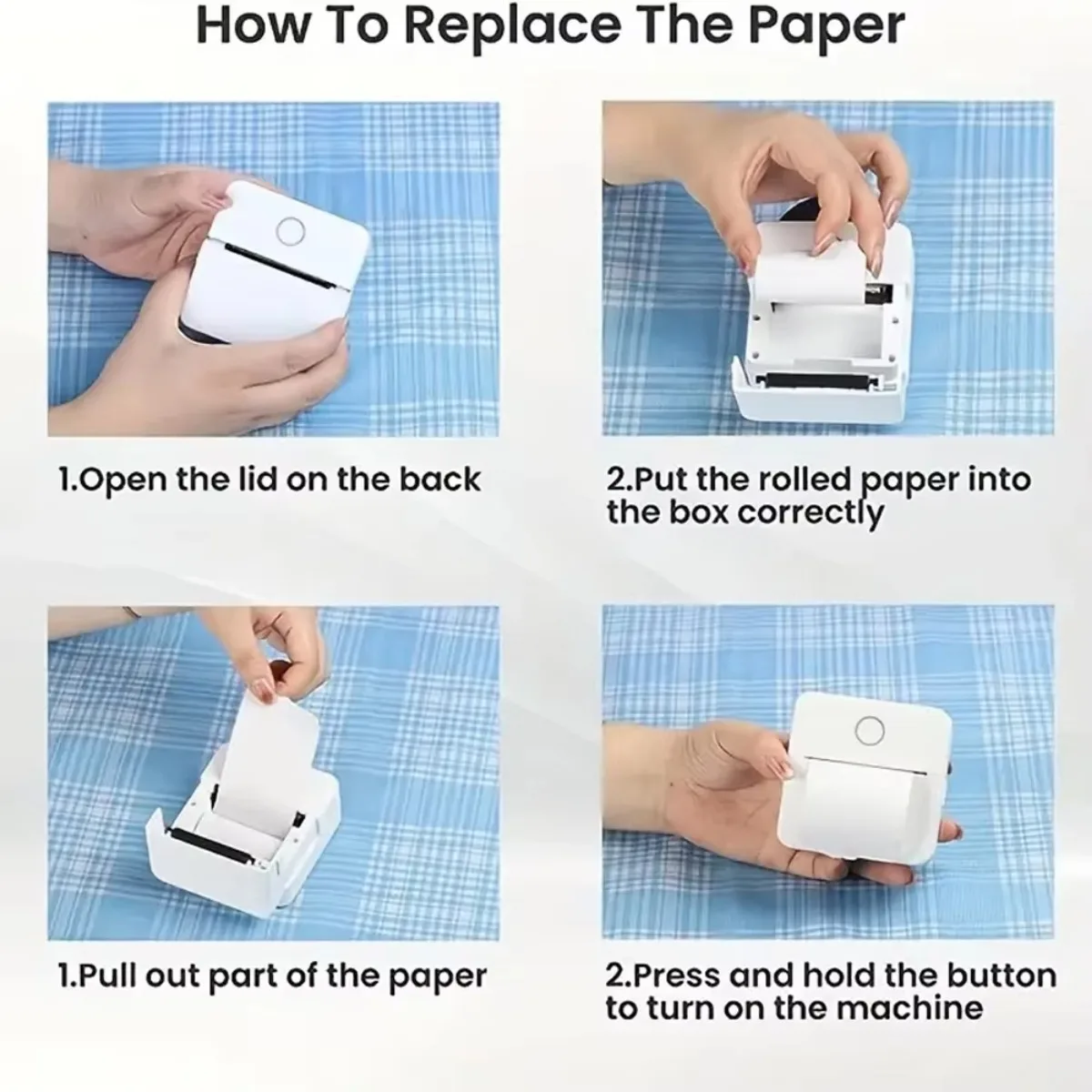 How To Replace The Paper

1.Open the lid on the back

2.Put the rolled paper into the box correctly

1.Pull out part of the paper

2.Press and hold the button to turn on the machine