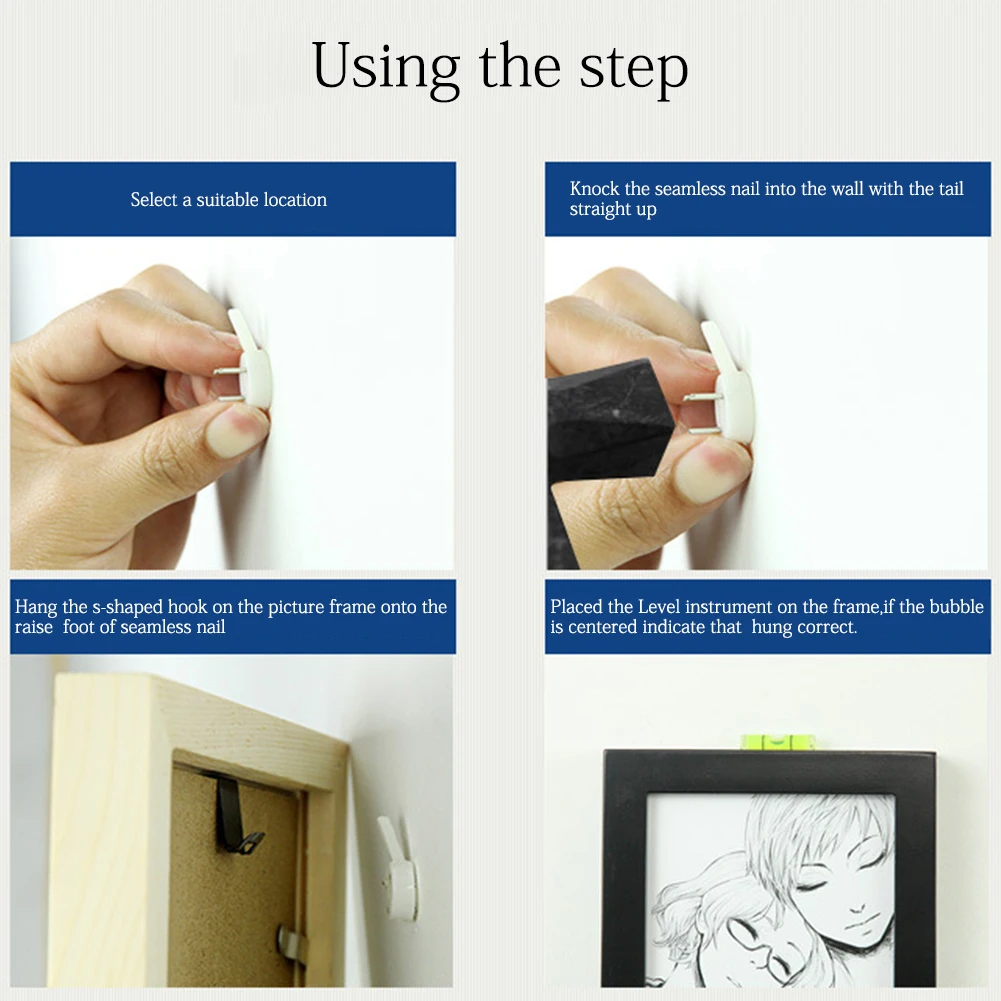 Using the step

Select a suitable location

Knock the seamless nail into the wall with the tail straight up

Hang the s-shaped hook on the picture frame onto the raise foot of seamless nail

Placed the Level instrument on the frame,if the bubble is centered indicate that hung correct.