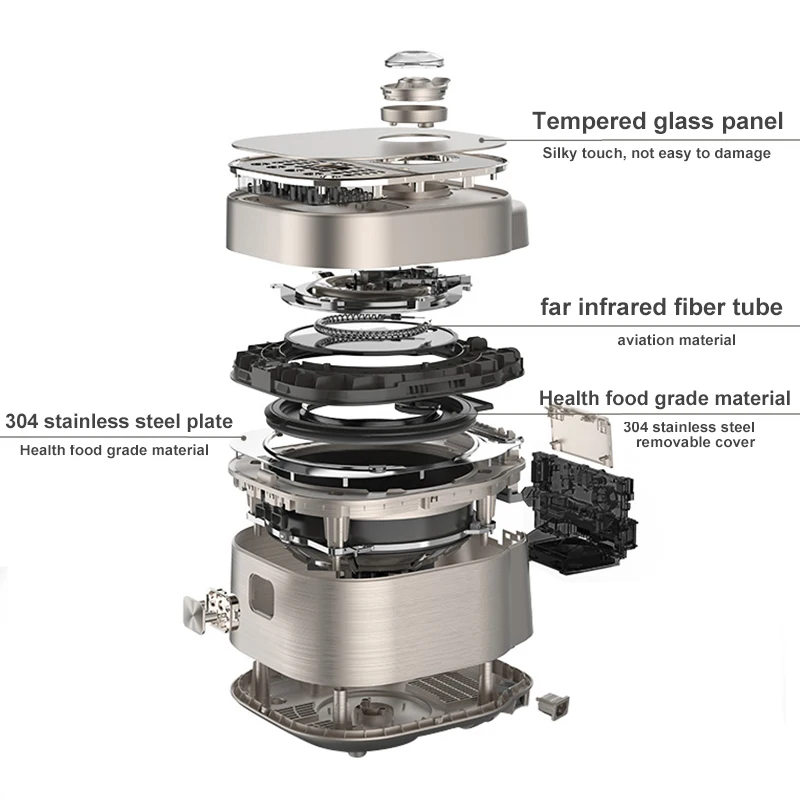 Tempered glass panel
Silky touch, not easy to damage

far infrared fiber tube
aviation material

Health food grade material
304 stainless steel removable cover

304 stainless steel plate
Health food grade material