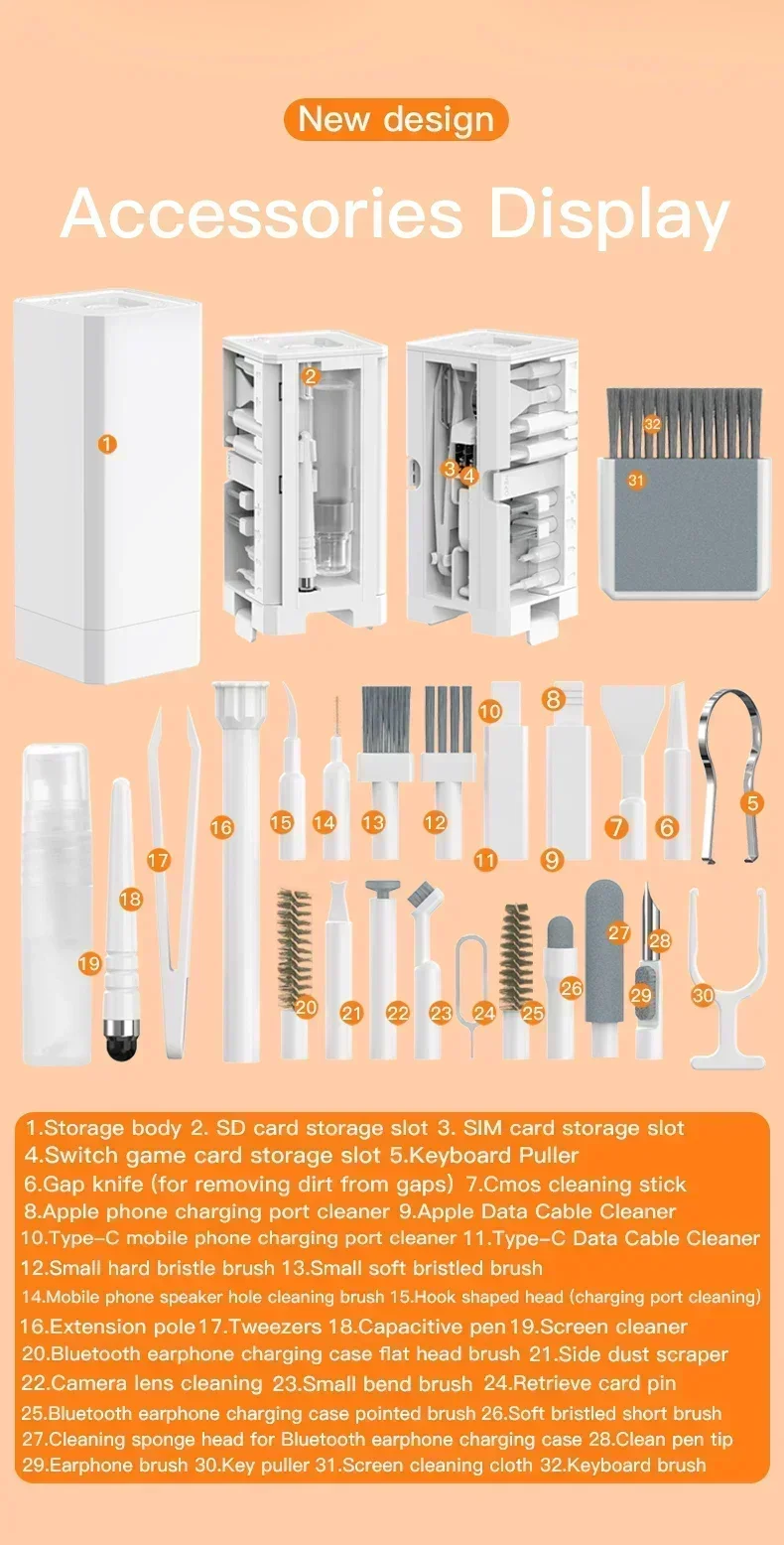 New design

Accessories Display

1

2

3 4

32

31

10 8

16 15 14 13 12 11 9 7 6 5

17

18

19

20 21 22 23 24 25 26 27 28 29 30

1.Storage body 2. SD card storage slot 3. SIM card storage slot
4.Switch game card storage slot 5.Keyboard Puller
6.Gap knife (for removing dirt from gaps) 7.Cmos cleaning stick
8.Apple phone charging port cleaner 9.Apple Data Cable Cleaner
10.Type-C mobile phone charging port cleaner 11.Type-C Data Cable Cleaner
12.Small hard bristle brush 13.Small soft bristled brush
14.Mobile phone speaker hole cleaning brush 15.Hook shaped head (charging port cleaning)
16.Extension pole 17.Tweezers 18.Capacitive pen 19.Screen cleaner
20.Bluetooth earphone charging case flat head brush 21.Side dust scraper
22.Camera lens cleaning 23.Small bend brush 24.Retrieve card pin
25.Bluetooth earphone charging case pointed brush 26.Soft bristled short brush
27.Cleaning sponge head for Bluetooth earphone charging case 28.Clean pen tip
29.Earphone brush 30.Key puller 31.Screen cleaning cloth 32.Keyboard brush