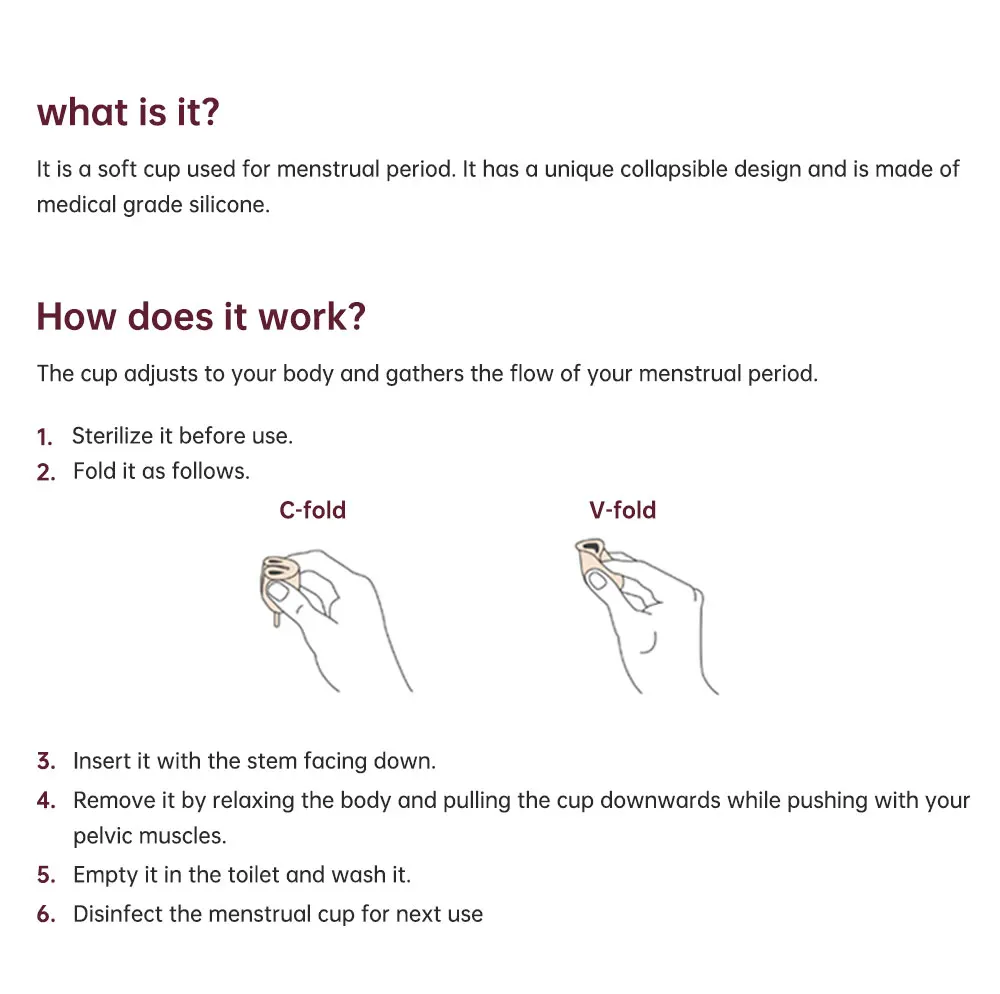 what is it?

It is a soft cup used for menstrual period. It has a unique collapsible design and is made of medical grade silicone.

How does it work?

The cup adjusts to your body and gathers the flow of your menstrual period.

1. Sterilize it before use.
2. Fold it as follows.

C-fold

V-fold

3. Insert it with the stem facing down.
4. Remove it by relaxing the body and pulling the cup downwards while pushing with your pelvic muscles.
5. Empty it in the toilet and wash it.
6. Disinfect the menstrual cup for next use