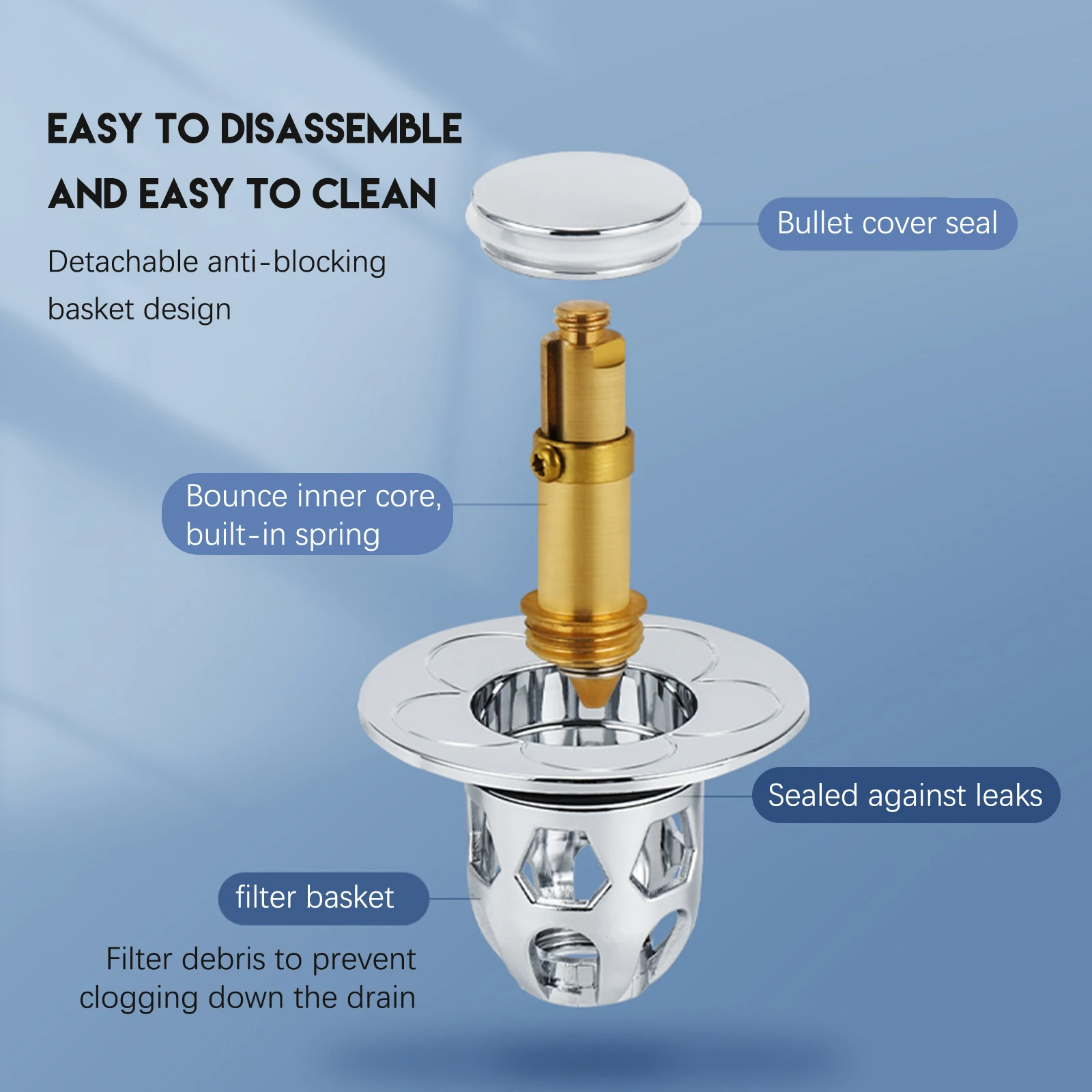 EASY TO DISASSEMBLE AND EASY TO CLEAN

Detachable anti-blocking basket design

Bullet cover seal

Bounce inner core, built-in spring

Sealed against leaks

filter basket

Filter debris to prevent clogging down the drain