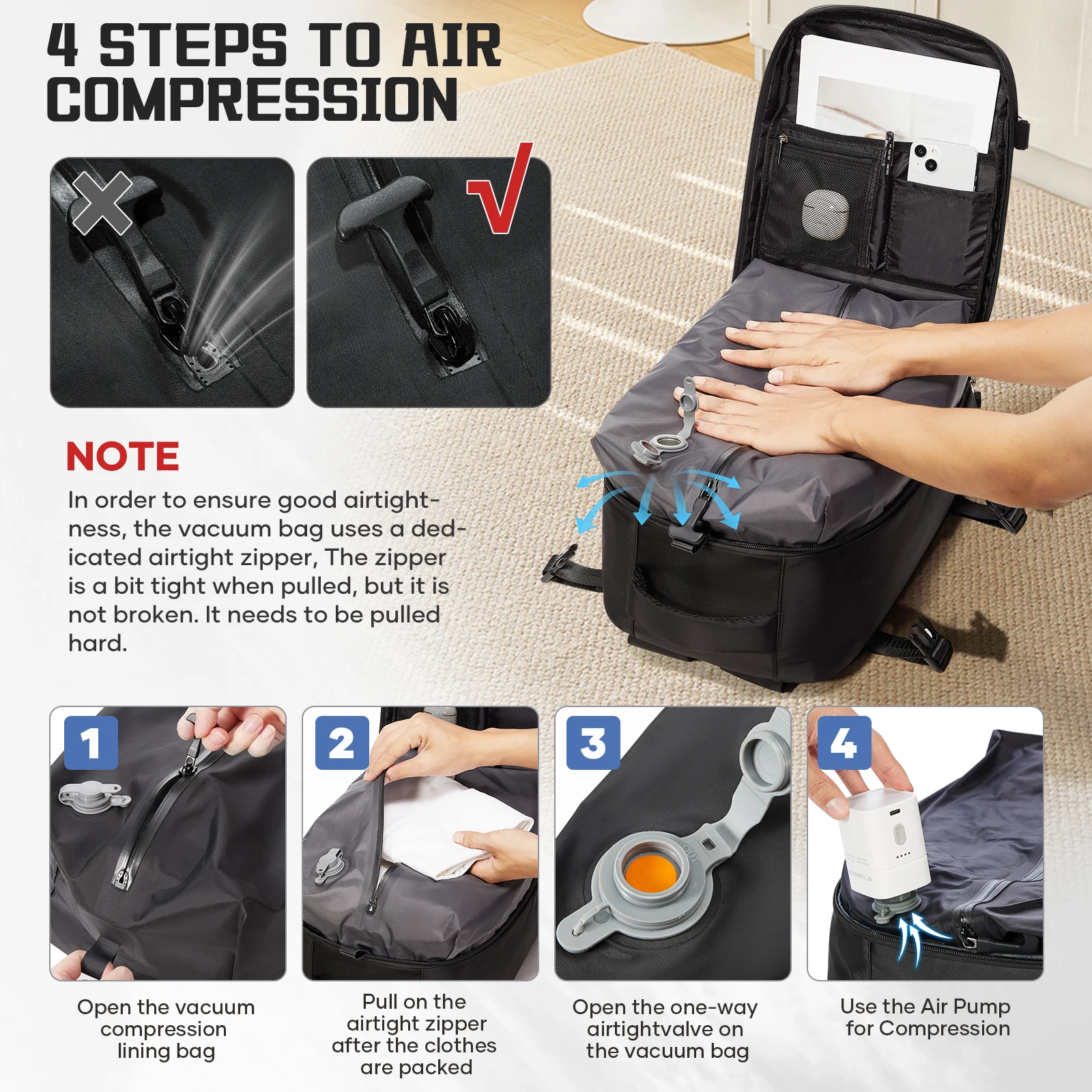 4 STEPS TO AIR COMPRESSION

NOTE

In order to ensure good airtightness, the vacuum bag uses a dedicated airtight zipper, The zipper is a bit tight when pulled, but it is not broken. It needs to be pulled hard.

1

Open the vacuum compression lining bag

2

Pull on the airtight zipper after the clothes are packed

3

OUT

Open the one-way airtightvalve on the vacuum bag

4

Use the Air Pump for Compression