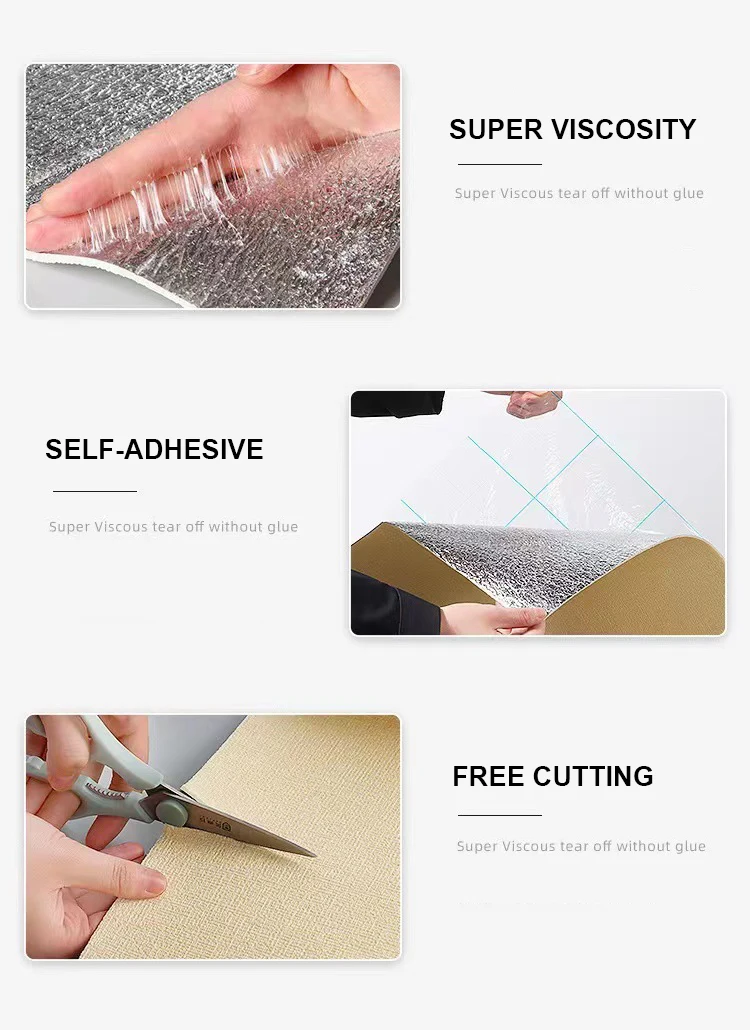 SUPER VISCOSITY

Super Viscous tear off without glue

SELF-ADHESIVE

Super Viscous tear off without glue

FREE CUTTING

Super Viscous tear off without glue