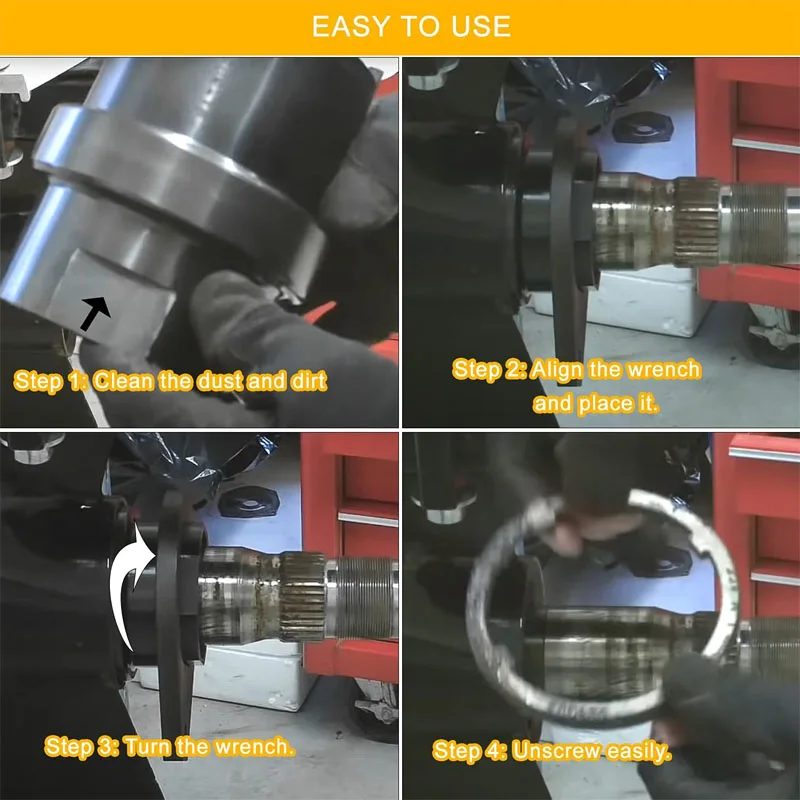 EASY TO USE

Step 1: Clean the dust and dirt

Step 2: Align the wrench and place it.

Step 3: Turn the wrench.

Step 4: Unscrew easily.