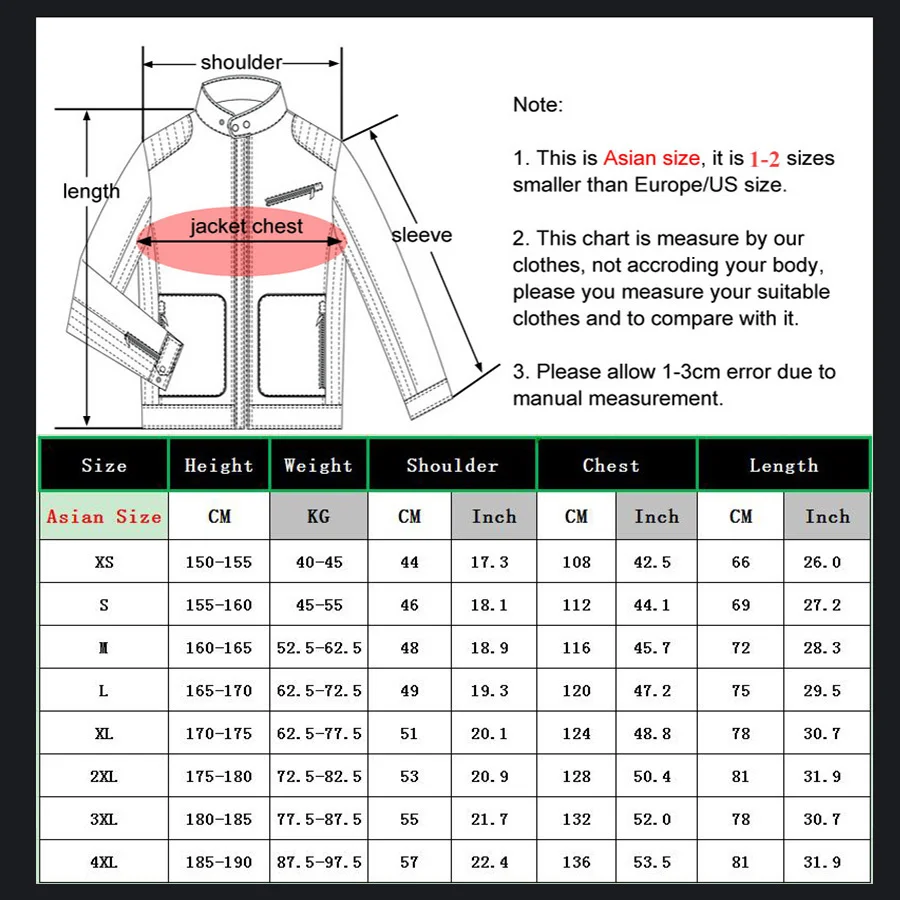 shoulder

length

jacket chest

sleeve

Note:

1. This is Asian size, it is 1-2 sizes smaller than Europe/US size.

2. This chart is measure by our clothes, not accroding your body, please you measure your suitable clothes and to compare with it.

3. Please allow 1-3cm error due to manual measurement.

| Size | Height | Weight | Shoulder | | Chest | | Length | |
|---|---|---|---|---|---|---|---|---|
| Asian Size | CM | KG | CM | Inch | CM | Inch | CM | Inch |
| XS | 150-155 | 40-45 | 44 | 17.3 | 108 | 42.5 | 66 | 26.0 |
| S | 155-160 | 45-55 | 46 | 18.1 | 112 | 44.1 | 69 | 27.2 |
| M | 160-165 | 52.5-62.5 | 48 | 18.9 | 116 | 45.7 | 72 | 28.3 |
| L | 165-170 | 62.5-72.5 | 49 | 19.3 | 120 | 47.2 | 75 | 29.5 |
| XL | 170-175 | 62.5-77.5 | 51 | 20.1 | 124 | 48.8 | 78 | 30.7 |
| 2XL | 175-180 | 72.5-82.5 | 53 | 20.9 | 128 | 50.4 | 81 | 31.9 |
| 3XL | 180-185 | 77.5-87.5 | 55 | 21.7 | 132 | 52.0 | 78 | 30.7 |
| 4XL | 185-190 | 87.5-97.5 | 57 | 22.4 | 136 | 53.5 | 81 | 31.9 |