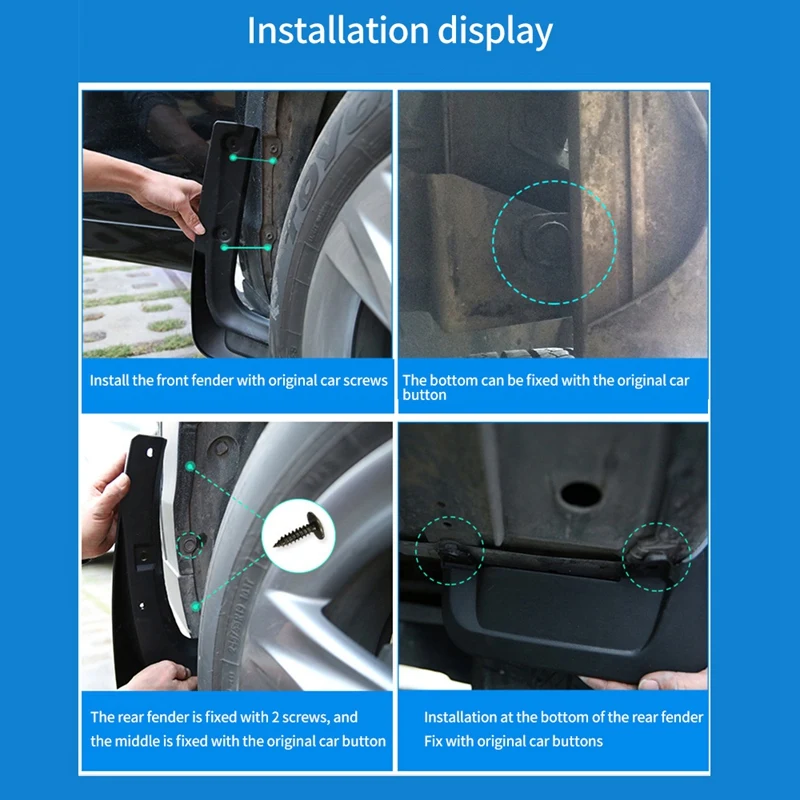 Installation display

Install the front fender with original car screws

The bottom can be fixed with the original car button

The rear fender is fixed with 2 screws, and the middle is fixed with the original car button

Installation at the bottom of the rear fender
Fix with original car buttons