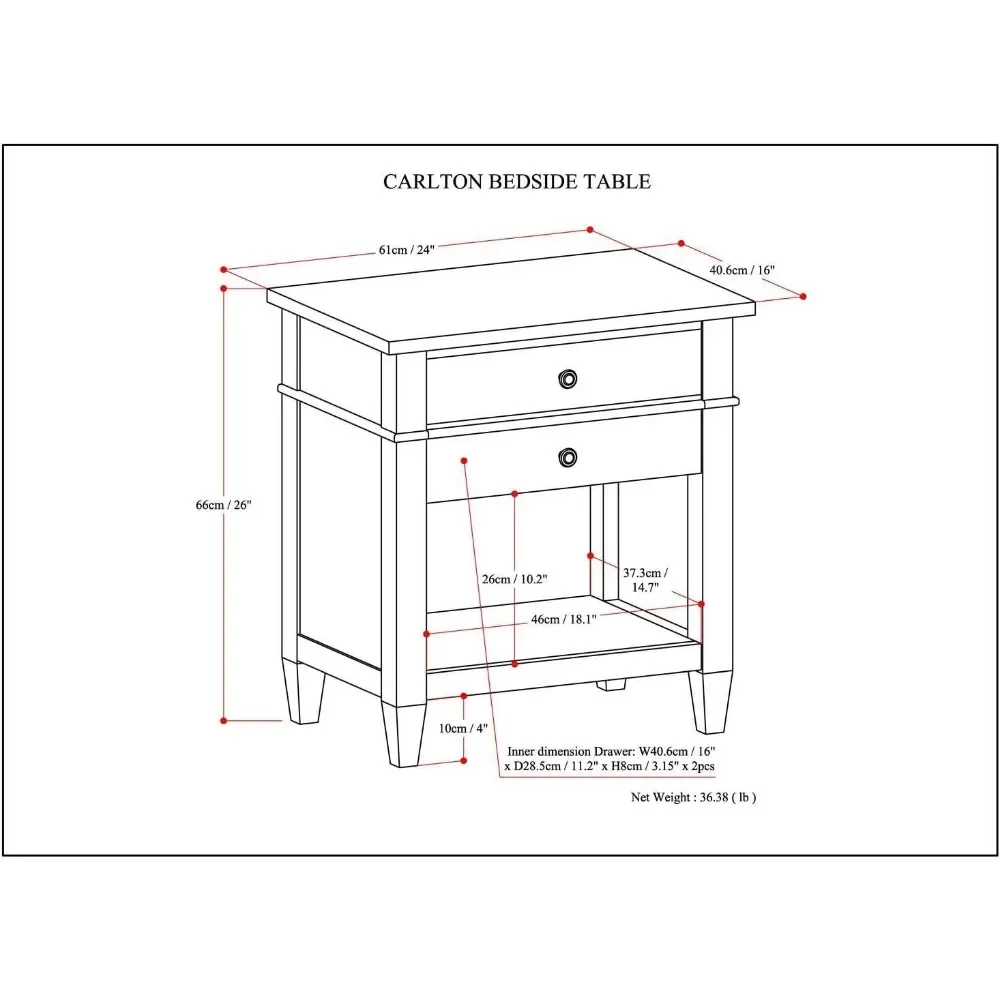 CARLTON BEDSIDE TABLE

61cm / 24"

40.6cm / 16"

66cm / 26"

26cm / 10.2"

37.3cm / 14.7"

46cm / 18.1"

10cm / 4"

Inner dimension Drawer: W40.6cm / 16" x D28.5cm / 11.2" x H8cm / 3.15" x 2pcs

Net Weight : 36.38 ( lb )