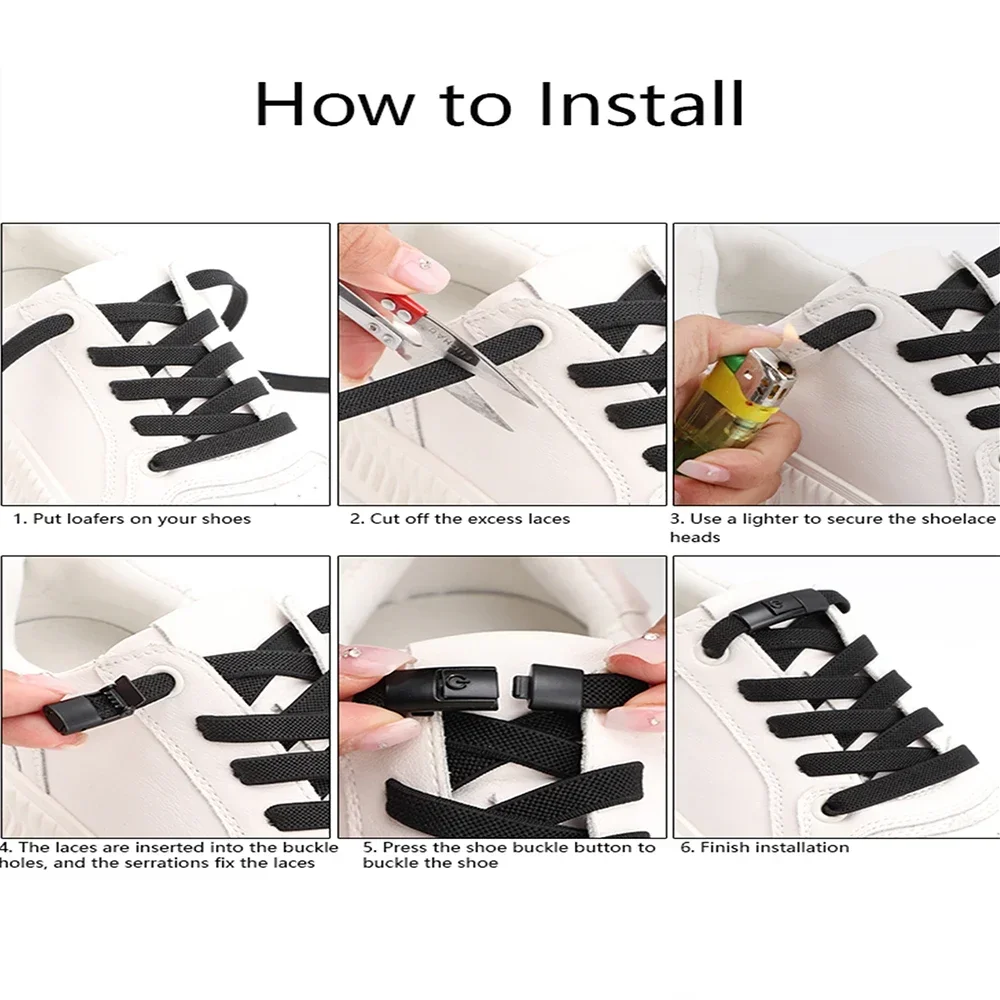 How to Install

1. Put loafers on your shoes

2. Cut off the excess laces

3. Use a lighter to secure the shoelace heads

4. The laces are inserted into the buckle holes, and the serrations fix the laces

5. Press the shoe buckle button to buckle the shoe

6. Finish installation