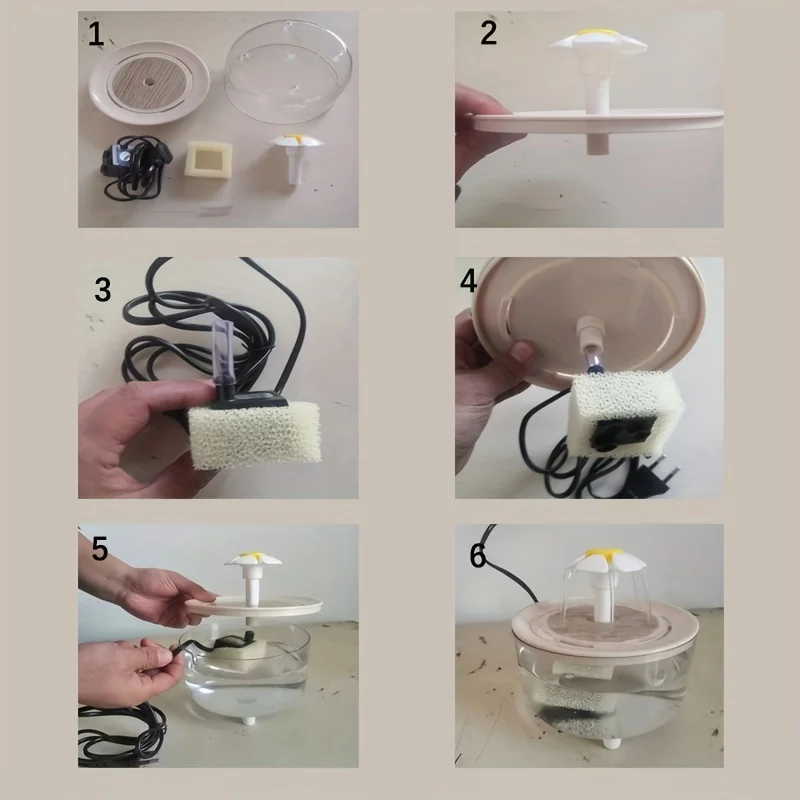 1

2

3

4

5

6