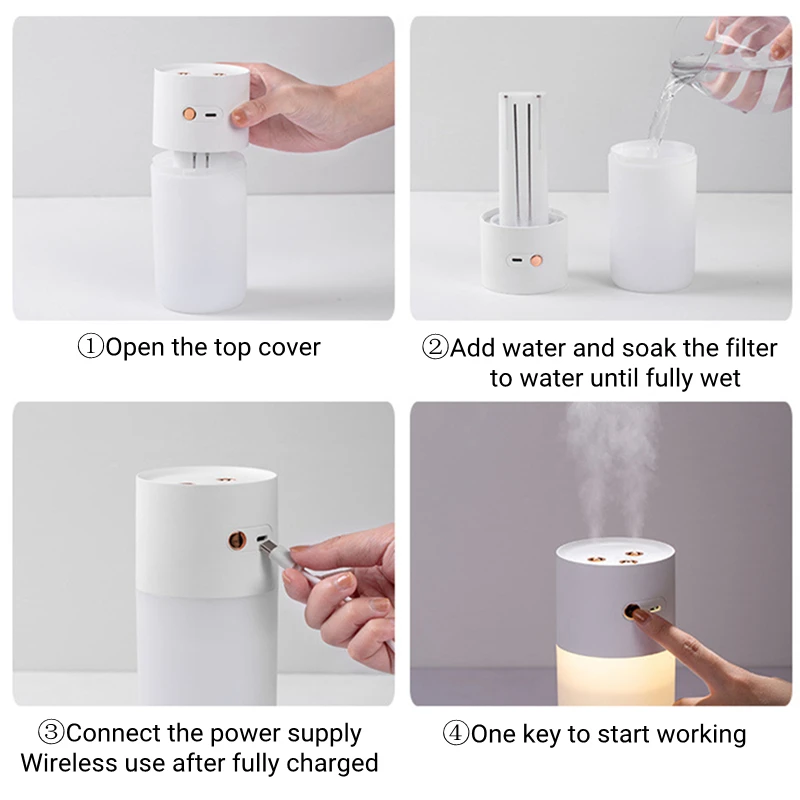 ①Open the top cover

②Add water and soak the filter to water until fully wet

③Connect the power supply Wireless use after fully charged

④One key to start working