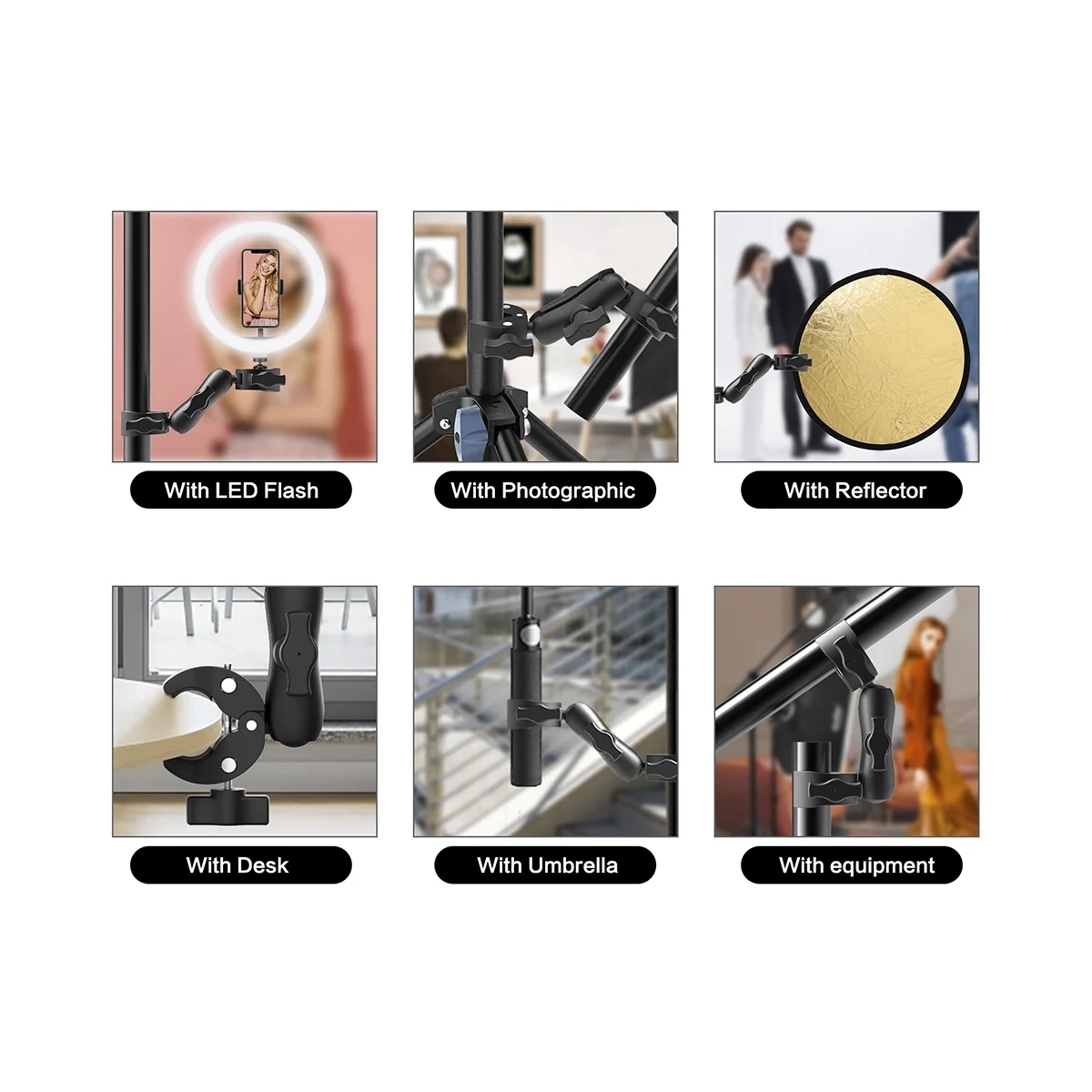 With LED Flash

With Photographic

With Reflector

With Desk

With Umbrella

With equipment