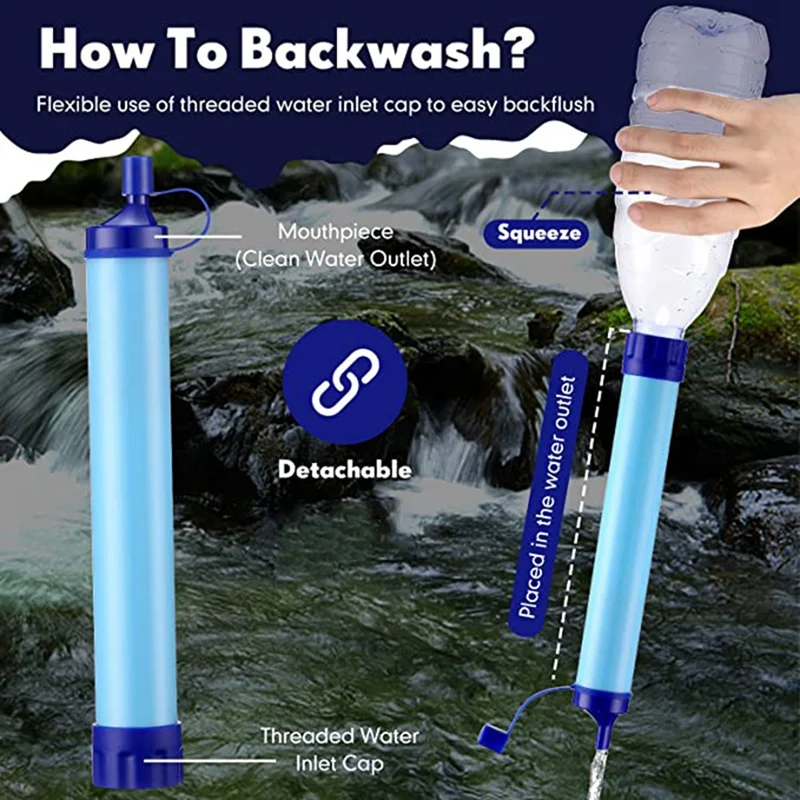 How To Backwash?

Flexible use of threaded water inlet cap to easy backflush

Mouthpiece (Clean Water Outlet)

Squeeze

Detachable

Placed in the water outlet

Threaded Water Inlet Cap