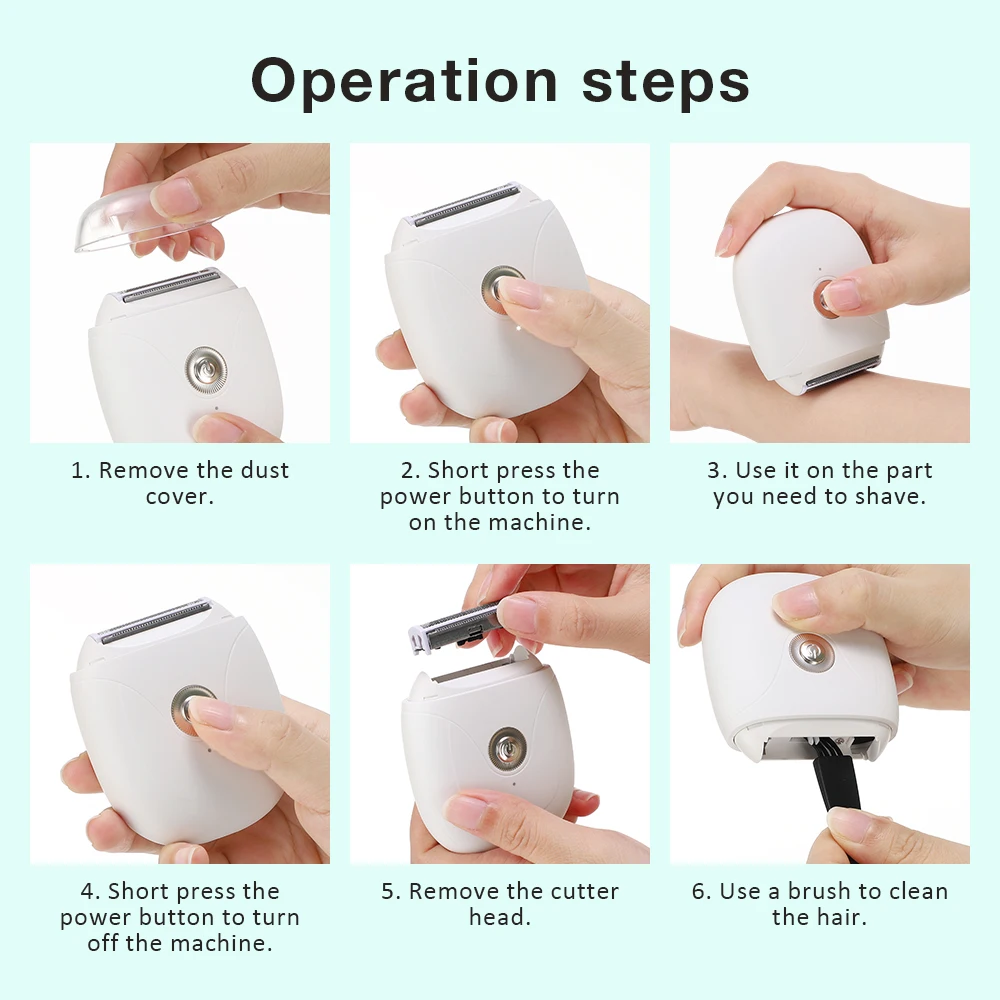 Operation steps

1. Remove the dust cover.

2. Short press the power button to turn on the machine.

3. Use it on the part you need to shave.

4. Short press the power button to turn off the machine.

5. Remove the cutter head.

6. Use a brush to clean the hair.