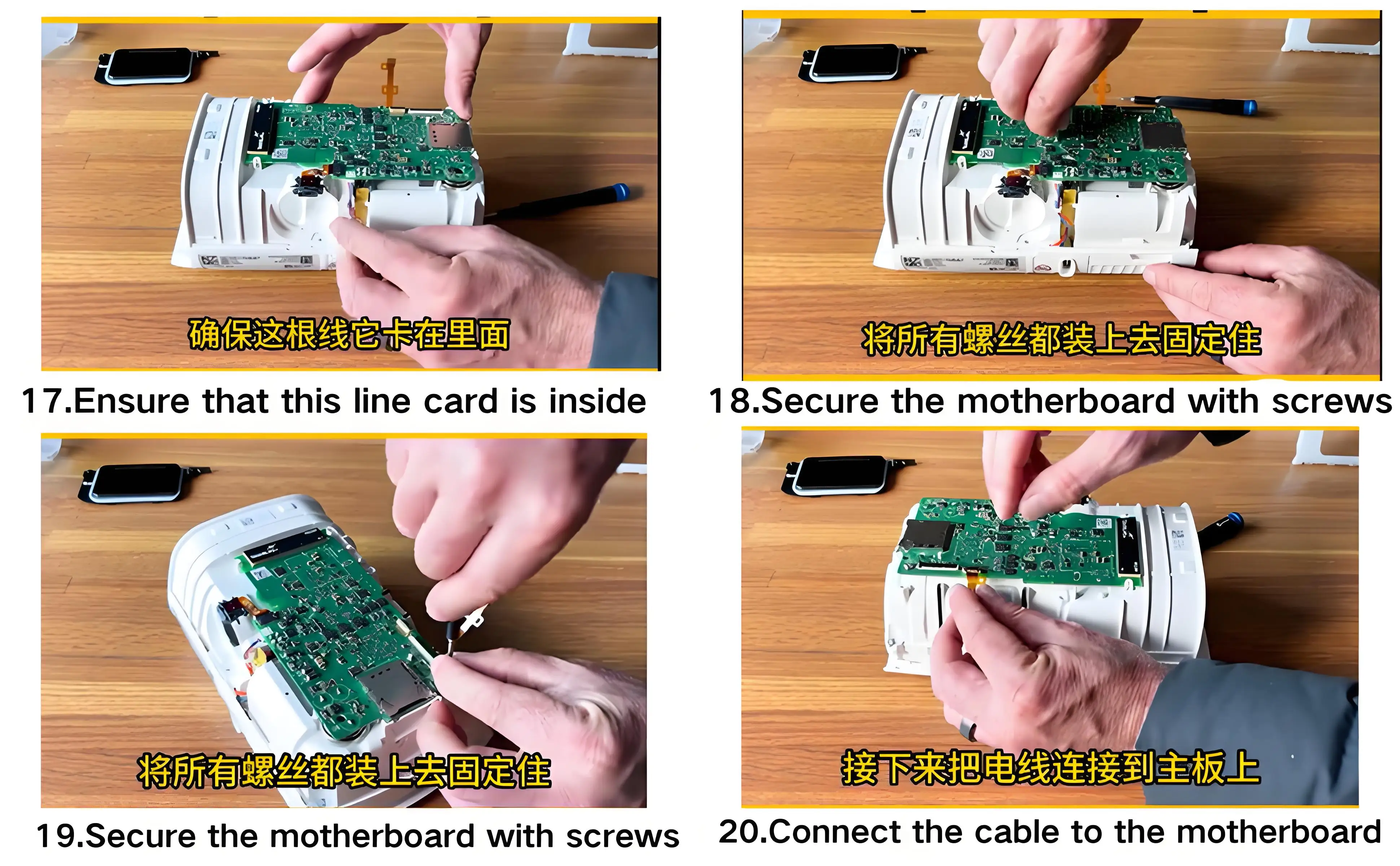 确保这根线它卡在里面

17.Ensure that this line card is inside

将所有螺丝都装上去固定住

18.Secure the motherboard with screws

将所有螺丝都装上去固定住

19.Secure the motherboard with screws

接下来把电线连接到主板上

20.Connect the cable to the motherboard