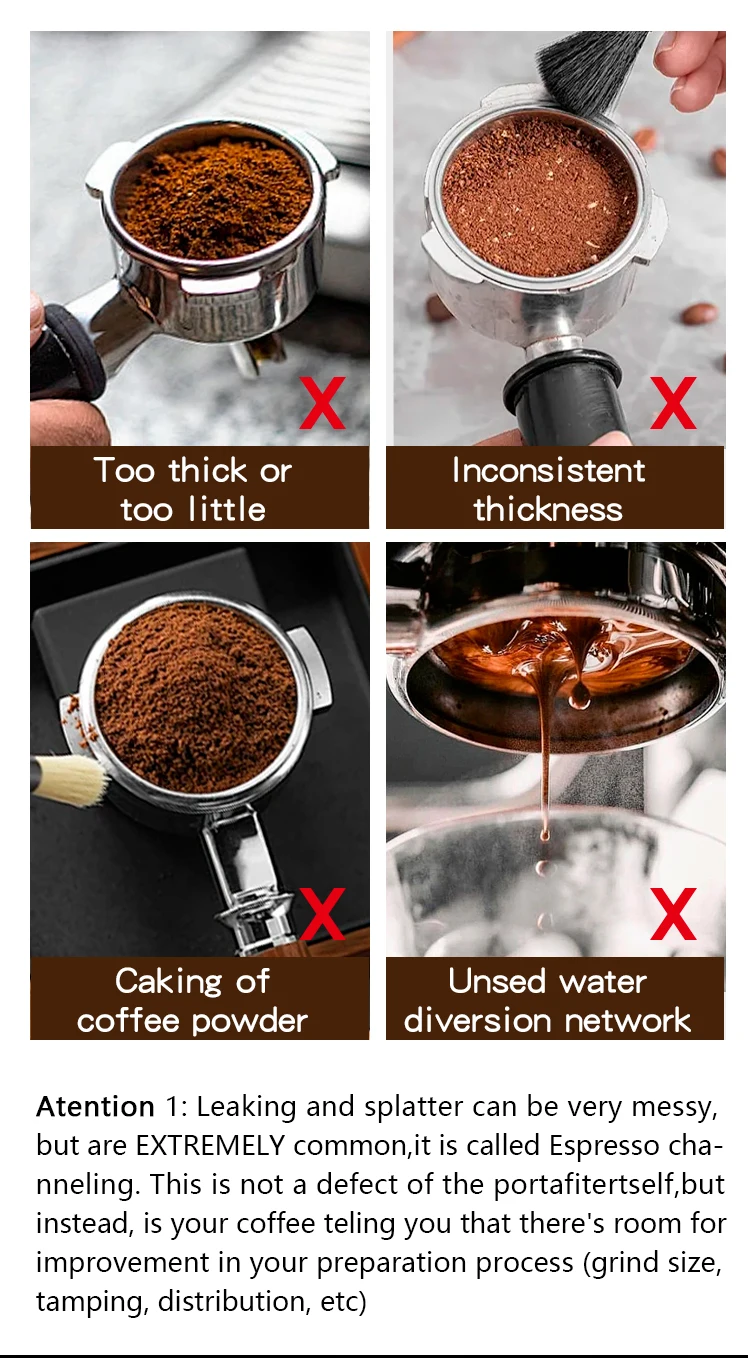 X
Too thick or too little

X
Inconsistent thickness

X
Caking of coffee powder

X
Unsed water diversion network

Atention 1: Leaking and splatter can be very messy, but are EXTREMELY common,it is called Espresso channeling. This is not a defect of the portafitertself,but instead, is your coffee teling you that there's room for improvement in your preparation process (grind size, tamping, distribution, etc)