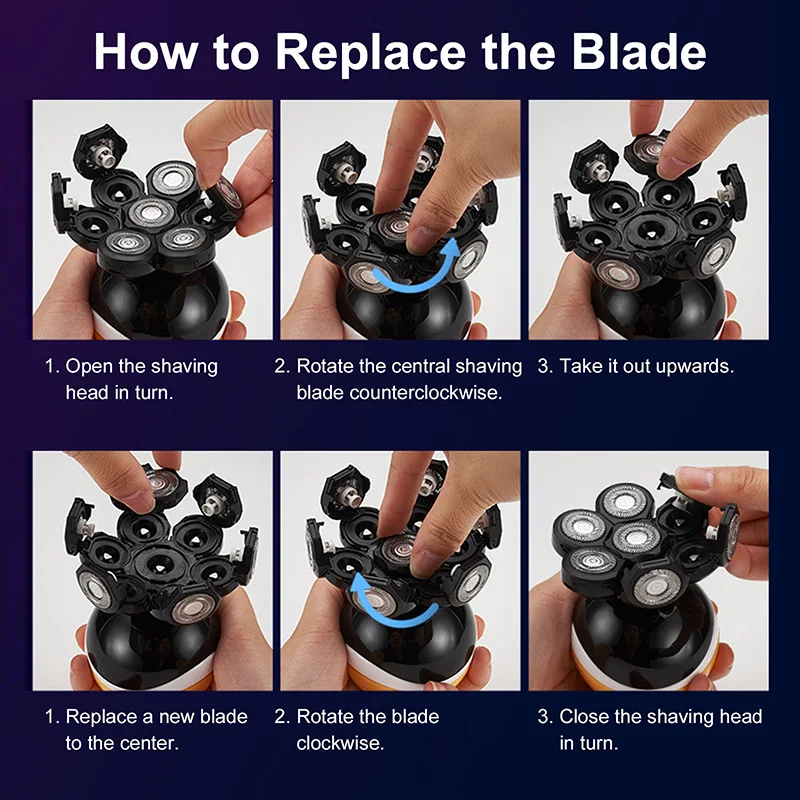 How to Replace the Blade

1. Open the shaving head in turn.

2. Rotate the central shaving blade counterclockwise.

3. Take it out upwards.

1. Replace a new blade to the center.

2. Rotate the blade clockwise.

3. Close the shaving head in turn.