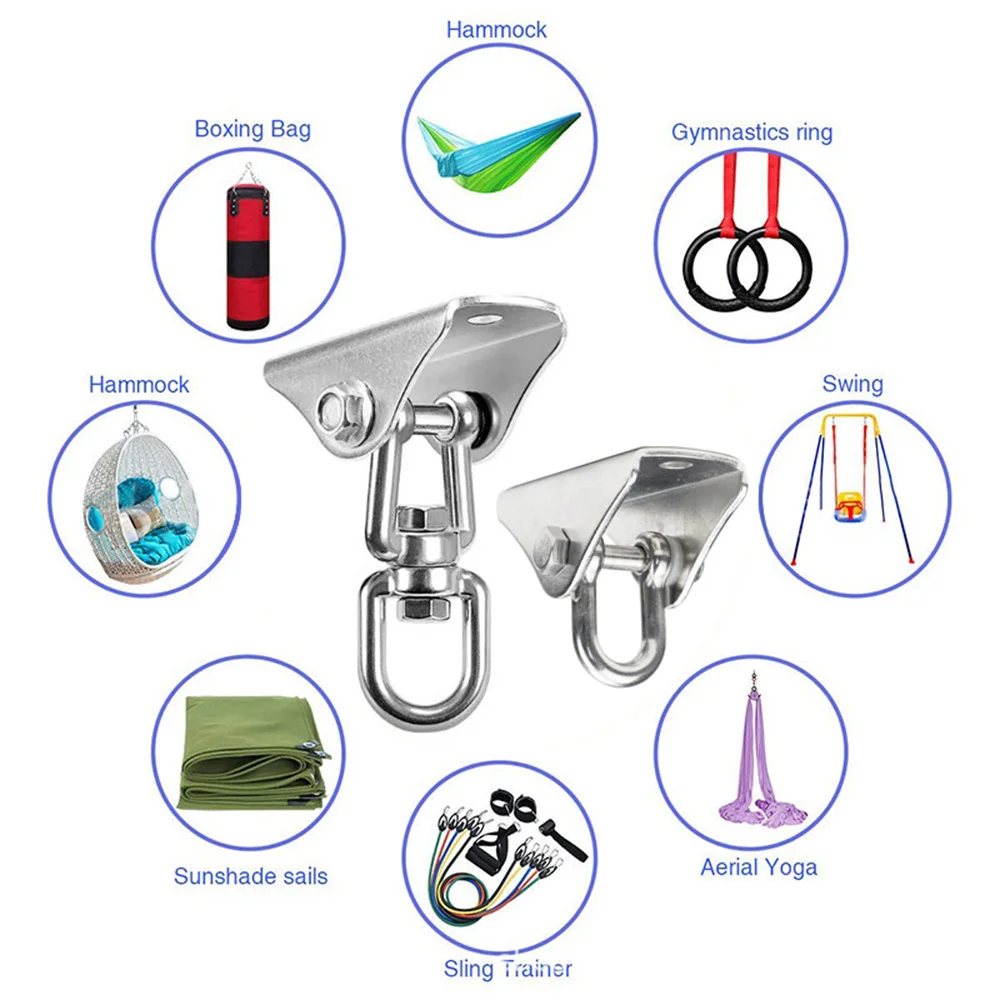 Hammock

Boxing Bag

Gymnastics ring

Hammock

Swing

Sunshade sails

Aerial Yoga

Sling Trainer