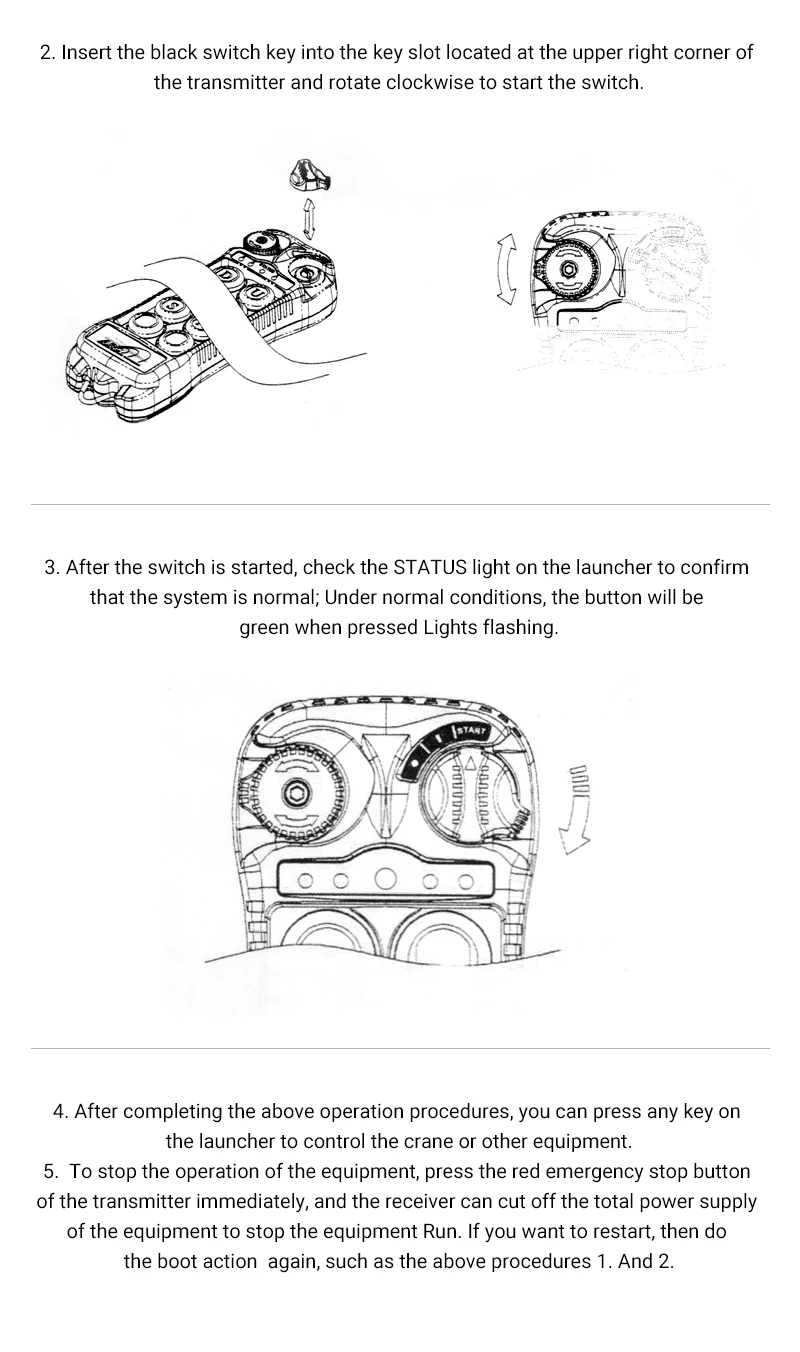 2. Insert the black switch key into the key slot located at the upper right corner of the transmitter and rotate clockwise to start the switch.

3. After the switch is started, check the STATUS light on the launcher to confirm that the system is normal; Under normal conditions, the button will be green when pressed Lights flashing.

START

4. After completing the above operation procedures, you can press any key on the launcher to control the crane or other equipment.
5. To stop the operation of the equipment, press the red emergency stop button of the transmitter immediately, and the receiver can cut off the total power supply of the equipment to stop the equipment Run. If you want to restart, then do the boot action again, such as the above procedures 1. And 2.