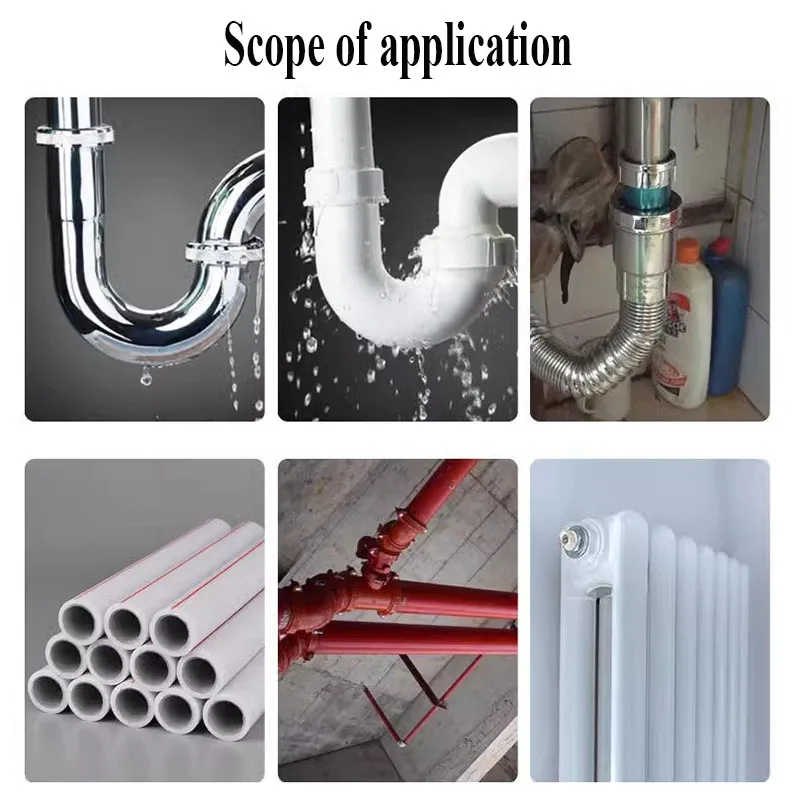 Scope of application