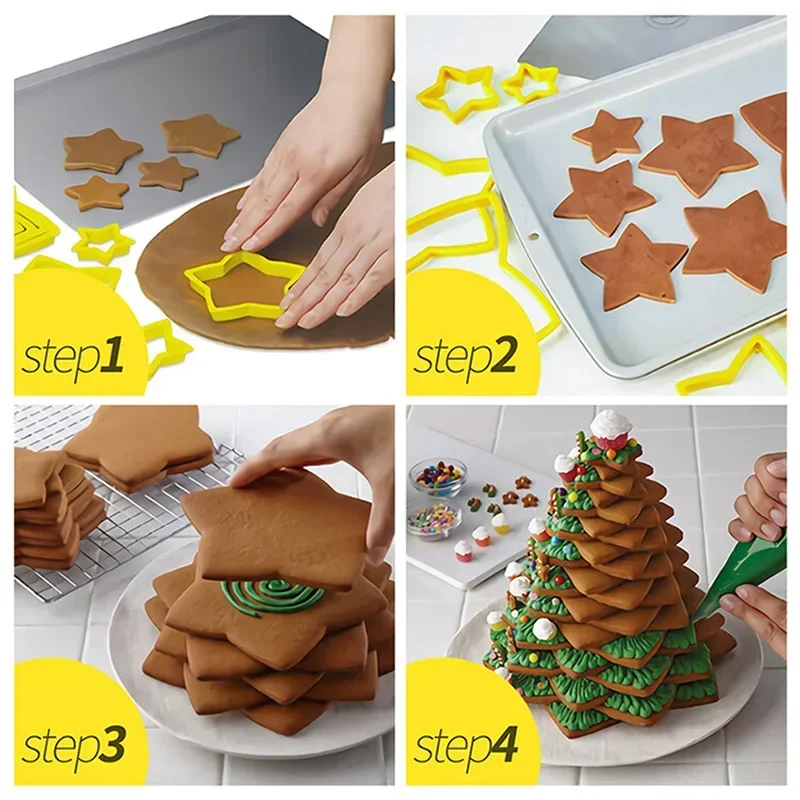 step1

step2

step3

step4