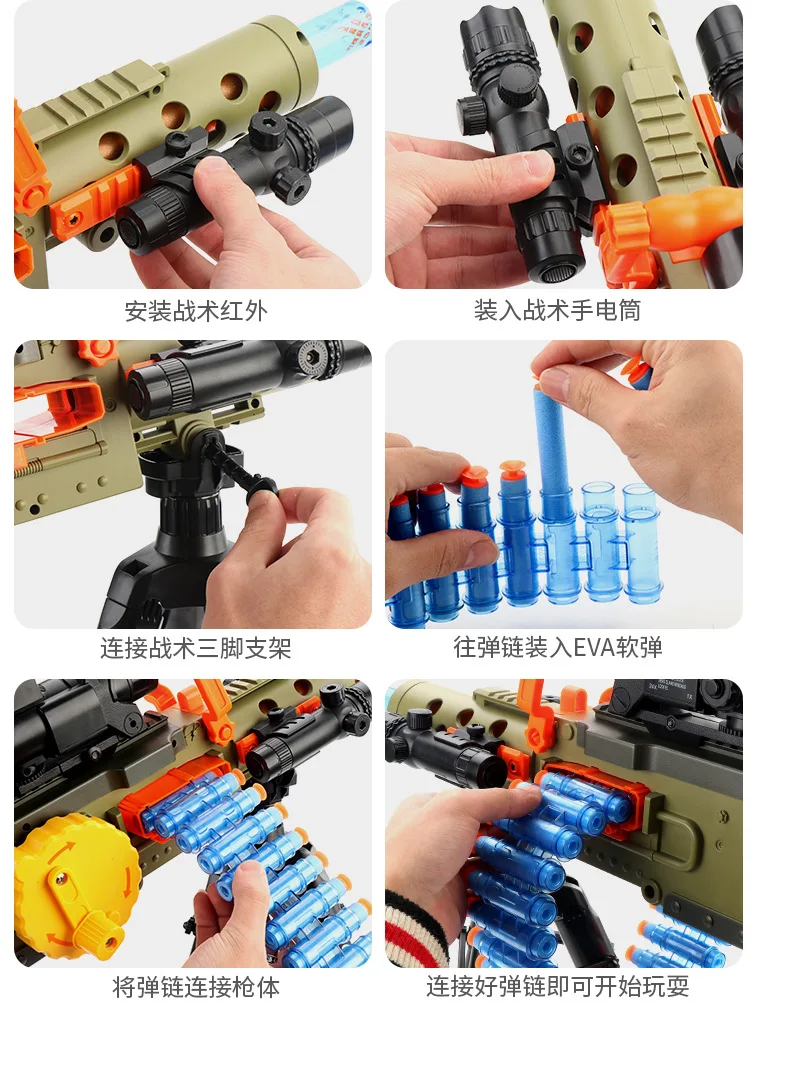 安装战术红外

装入战术手电筒

连接战术三脚支架

往弹链装入EVA软弹

将弹链连接枪体

连接好弹链即可开始玩耍