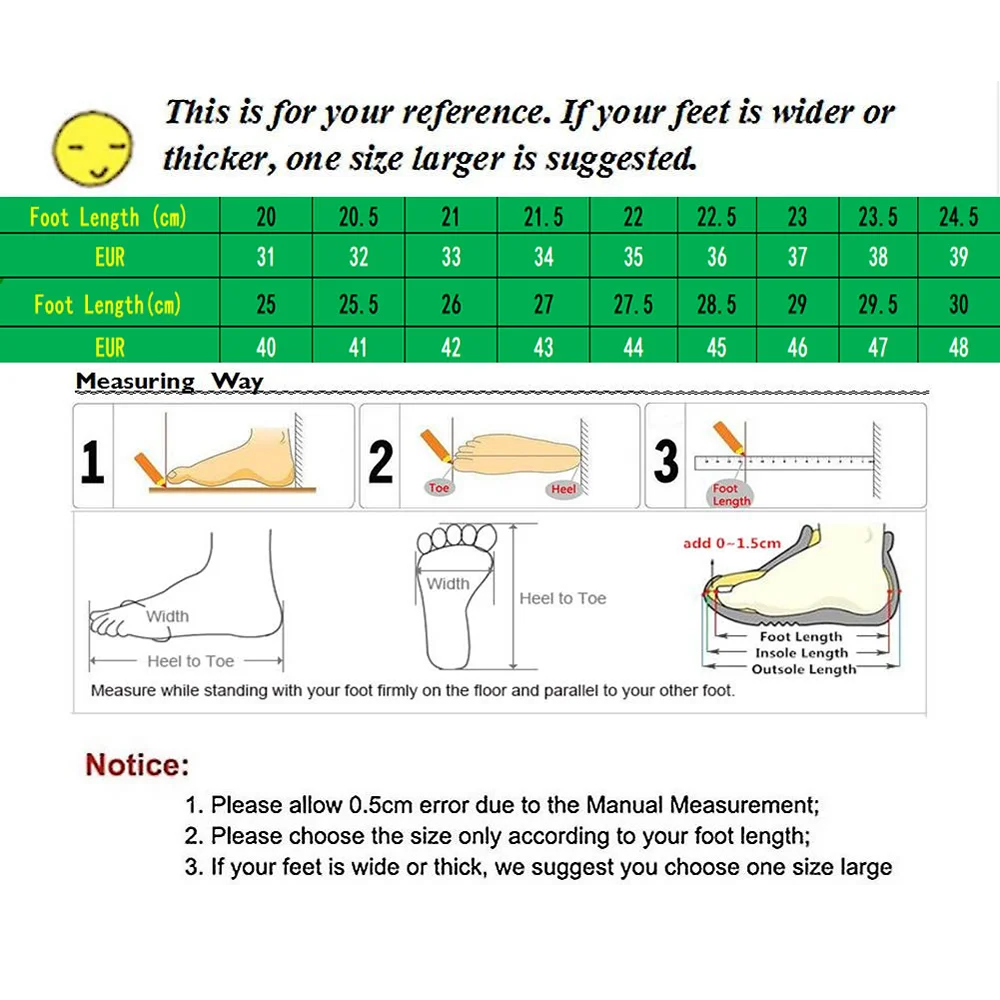 This is for your reference. If your feet is wider or thicker, one size larger is suggested.

| Foot Length (cm) | 20 | 20.5 | 21 | 21.5 | 22 | 22.5 | 23 | 23.5 | 24.5 |
|---|---|---|---|---|---|---|---|---|---|
| EUR | 31 | 32 | 33 | 34 | 35 | 36 | 37 | 38 | 39 |
| Foot Length(cm) | 25 | 25.5 | 26 | 27 | 27.5 | 28.5 | 29 | 29.5 | 30 |
| EUR | 40 | 41 | 42 | 43 | 44 | 45 | 46 | 47 | 48 |

Measuring Way

1

2 Toe Heel

3 Foot Length

Width
Heel to Toe

Width
Heel to Toe

add 0~1.5cm
Foot Length
Insole Length
Outsole Length

Measure while standing with your foot firmly on the floor and parallel to your other foot.

Notice:
1. Please allow 0.5cm error due to the Manual Measurement;
2. Please choose the size only according to your foot length;
3. If your feet is wide or thick, we suggest you choose one size large