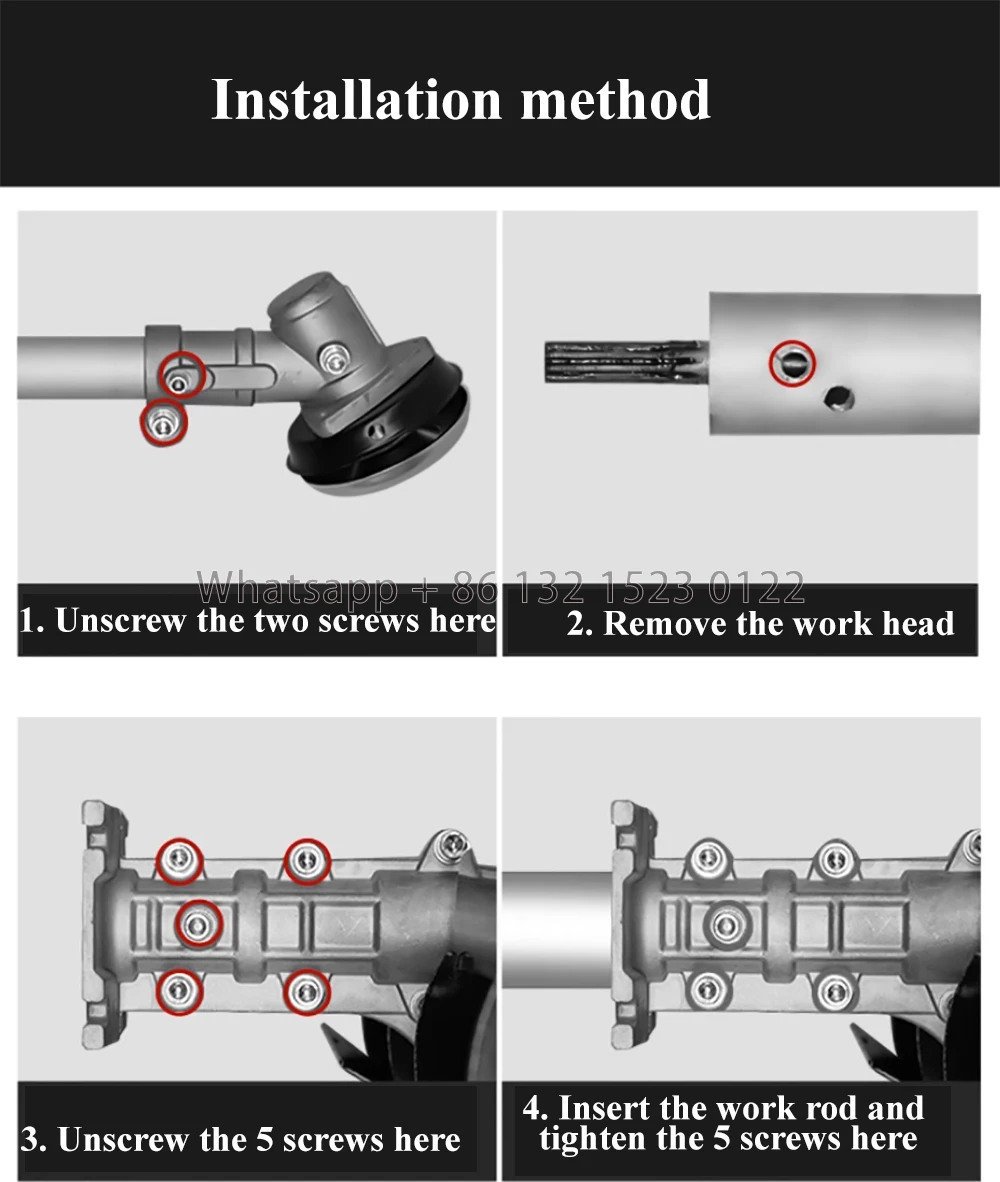 Installation method

Whatsapp + 86 132 1523 0122

1. Unscrew the two screws here

2. Remove the work head

3. Unscrew the 5 screws here

4. Insert the work rod and tighten the 5 screws here