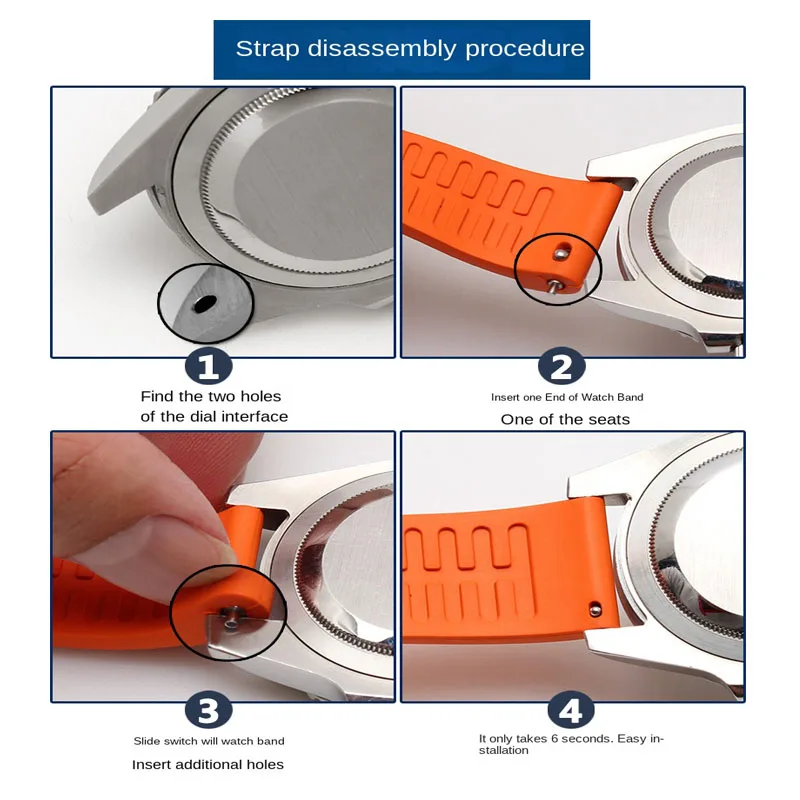 Strap disassembly procedure

1

Find the two holes of the dial interface

2

Insert one End of Watch Band

One of the seats

3

Slide switch will watch band

Insert additional holes

4

It only takes 6 seconds. Easy installation