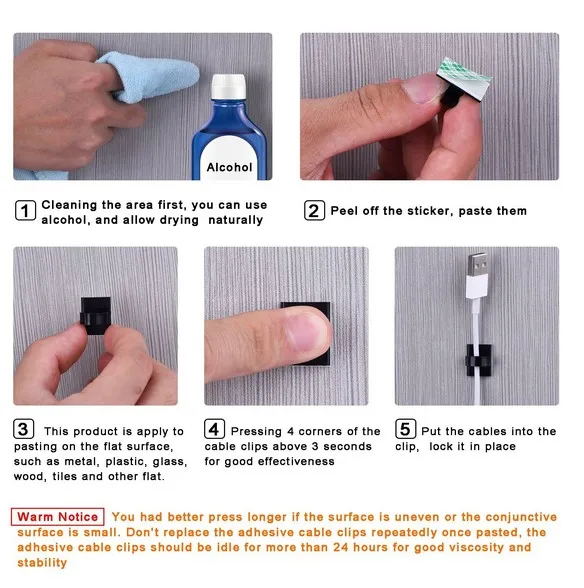 Alcohol

1 Cleaning the area first, you can use alcohol, and allow drying naturally

2 Peel off the sticker, paste them

3 This product is apply to pasting on the flat surface, such as metal, plastic, glass, wood, tiles and other flat.

4 Pressing 4 corners of the cable clips above 3 seconds for good effectiveness

5 Put the cables into the clip, lock it in place

Warm Notice You had better press longer if the surface is uneven or the conjunctive surface is small. Don't replace the adhesive cable clips repeatedly once pasted, the adhesive cable clips should be idle for more than 24 hours for good viscosity and stability