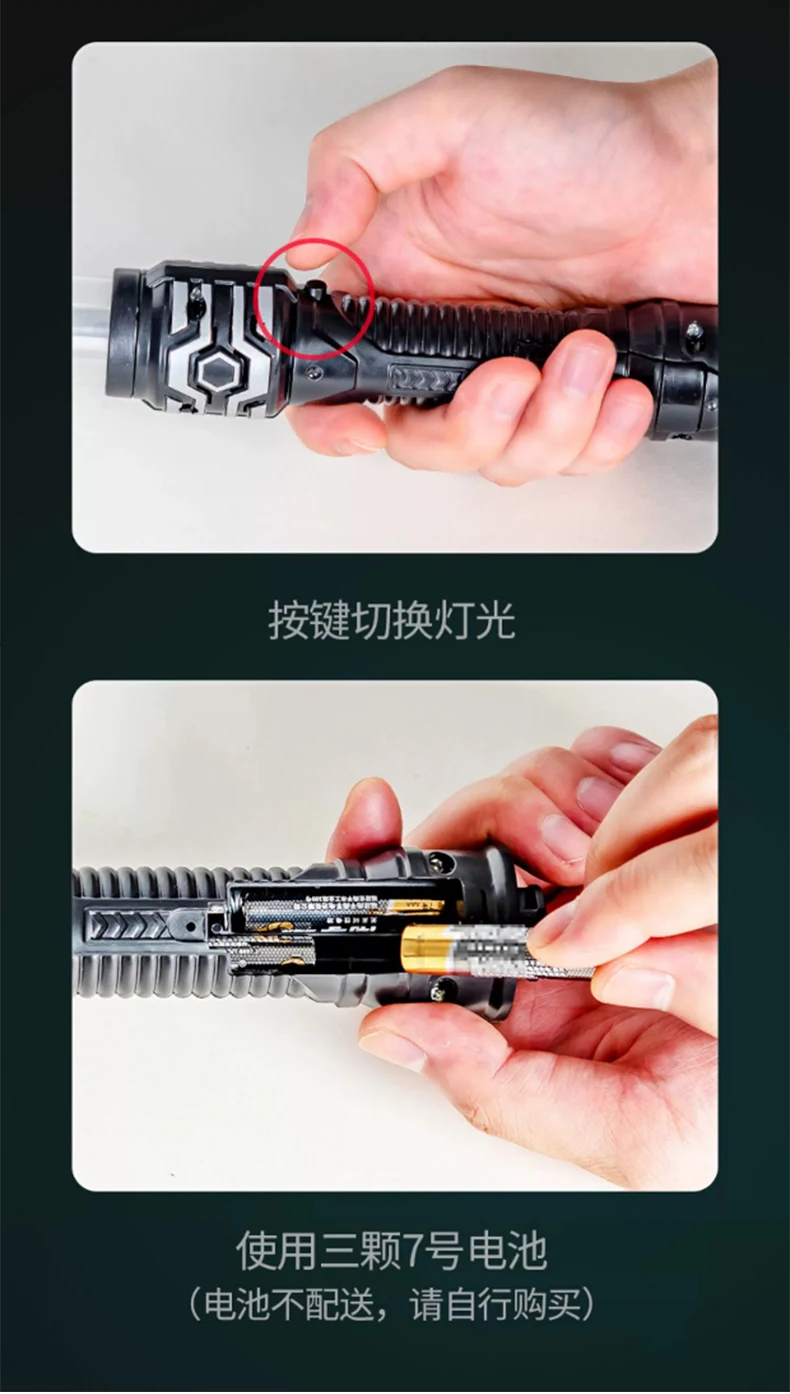 按键切换灯光

使用三颗7号电池
（电池不配送，请自行购买）