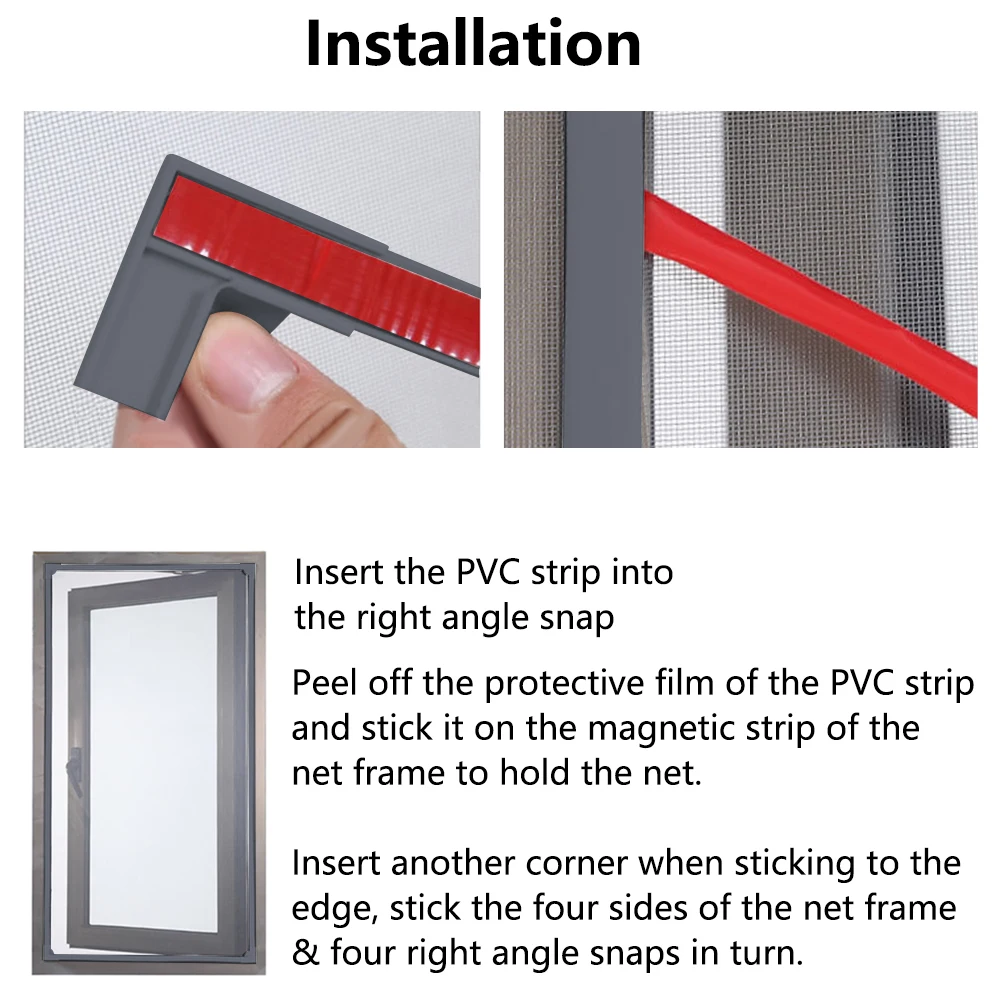 Installation

Insert the PVC strip into the right angle snap

Peel off the protective film of the PVC strip and stick it on the magnetic strip of the net frame to hold the net.

Insert another corner when sticking to the edge, stick the four sides of the net frame & four right angle snaps in turn.