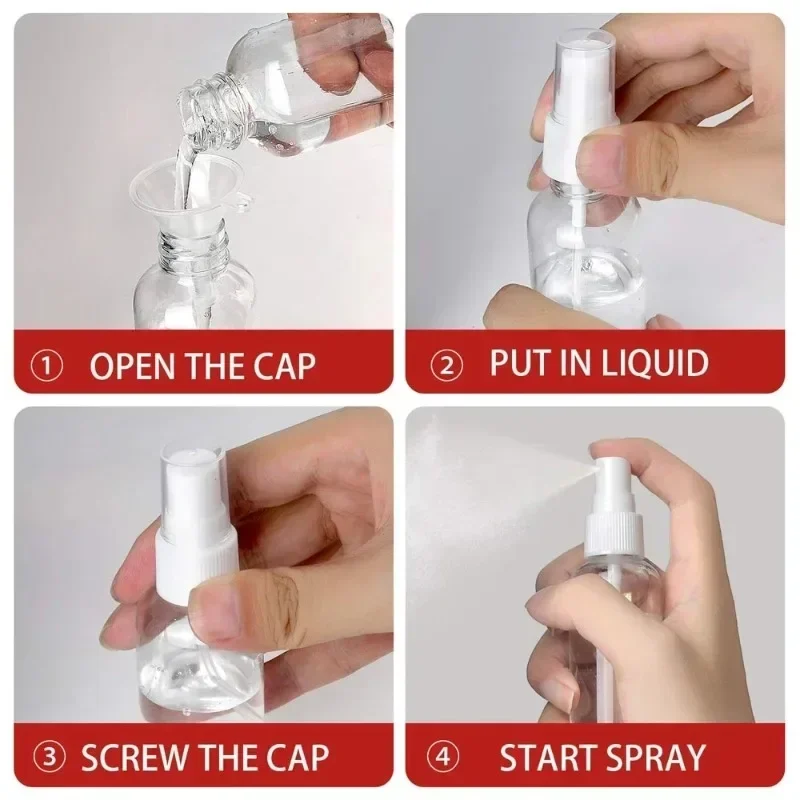 ① OPEN THE CAP

② PUT IN LIQUID

③ SCREW THE CAP

④ START SPRAY